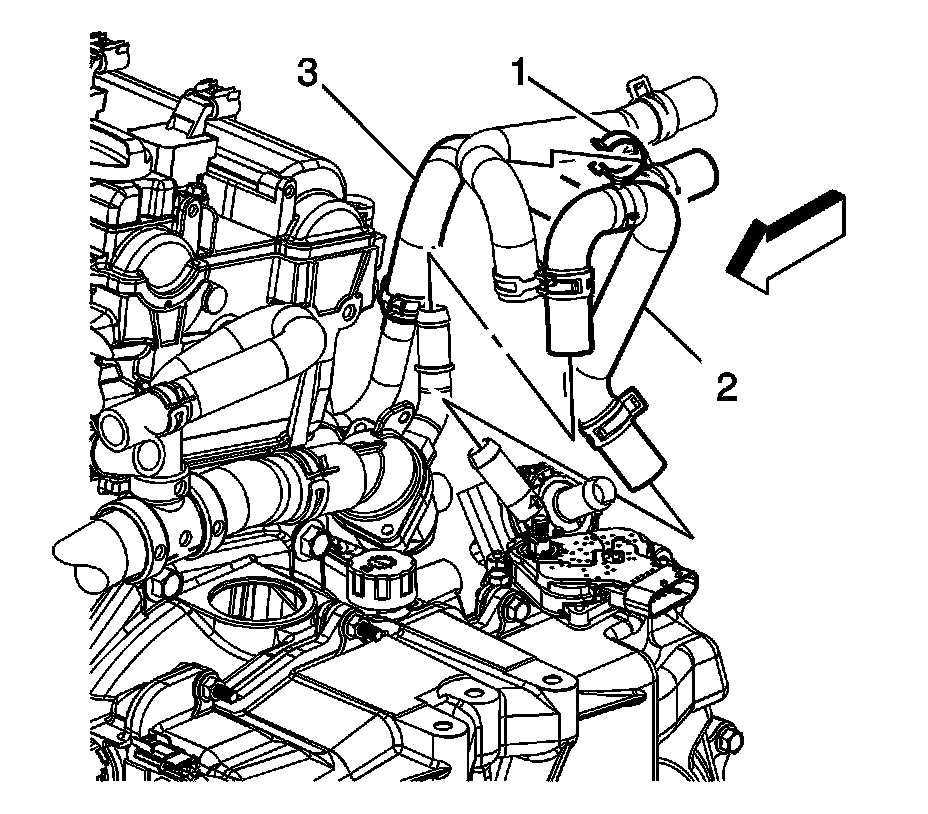 3
1
2