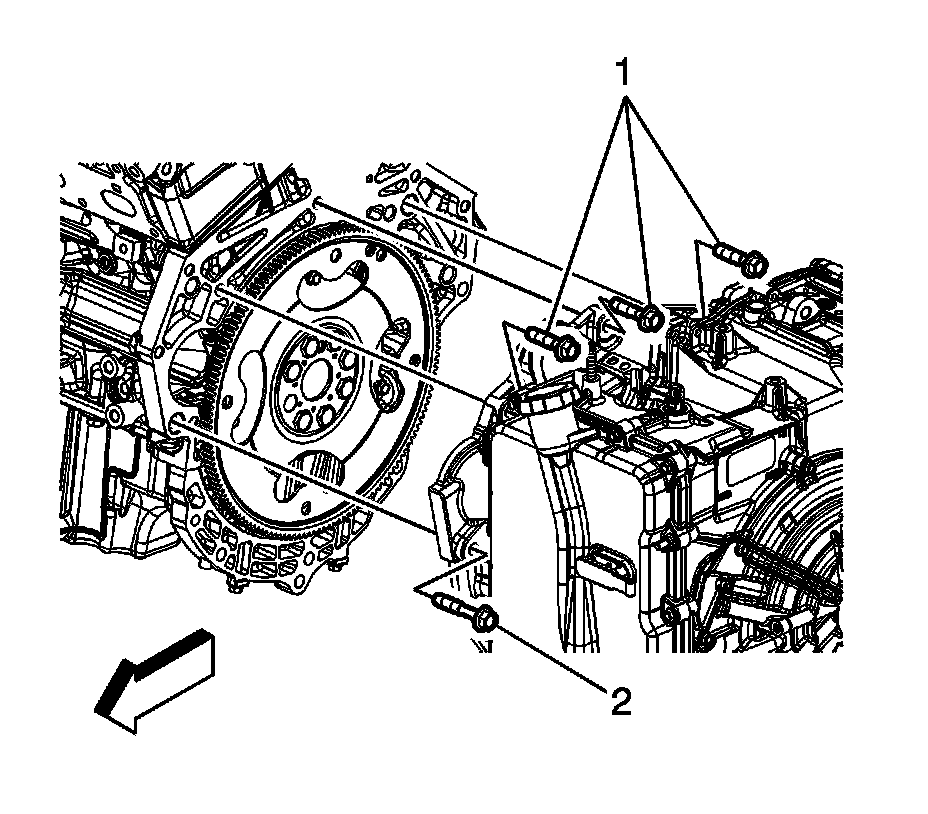 1

2