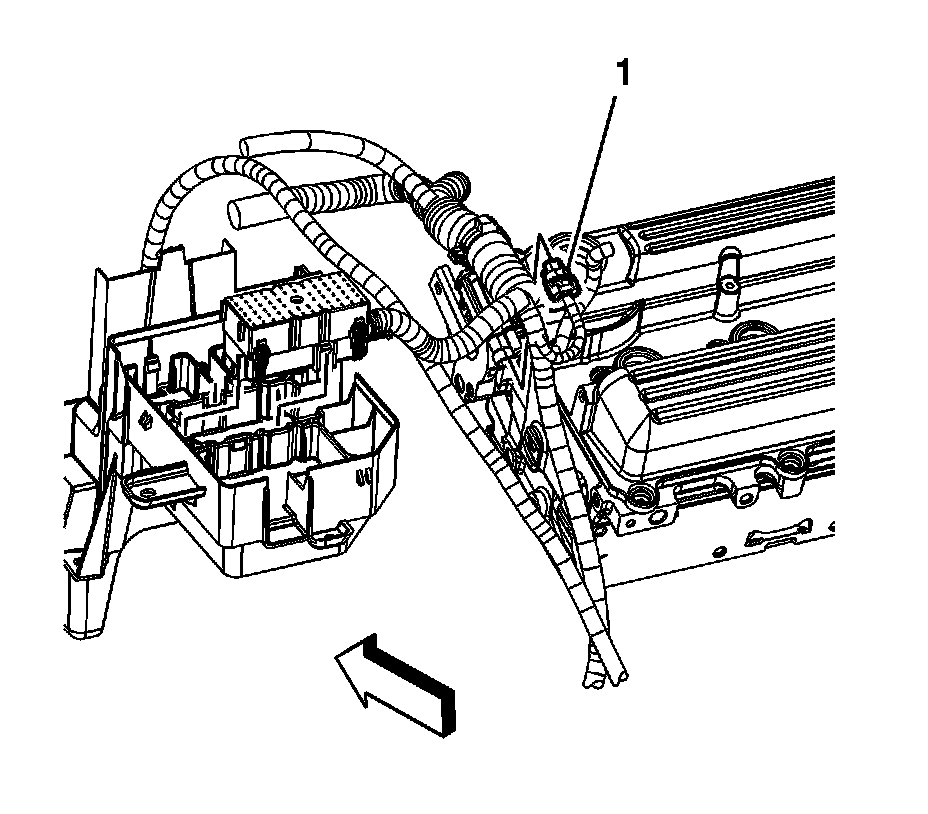 1