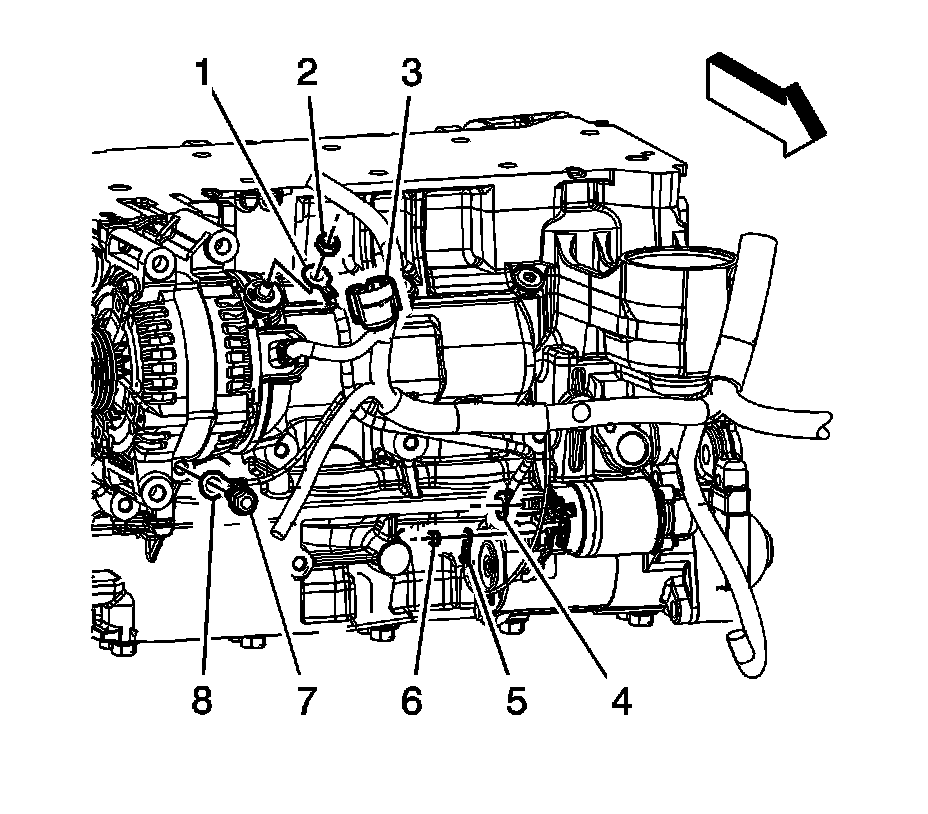 1
2
3
8
7
6
5
4