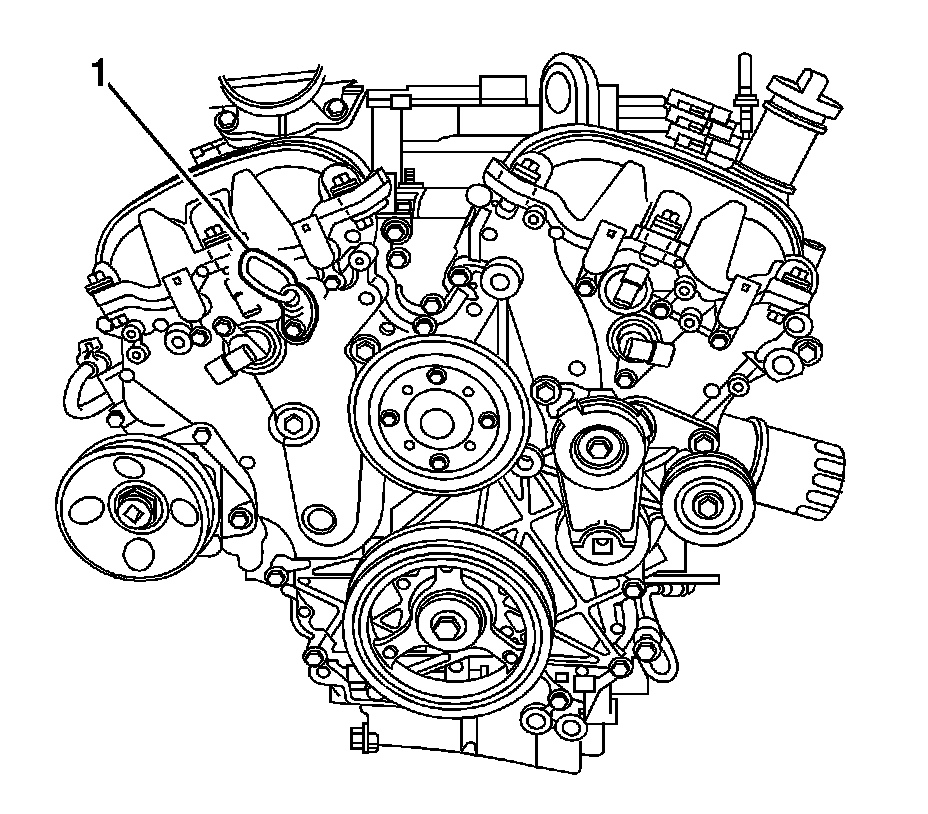 1