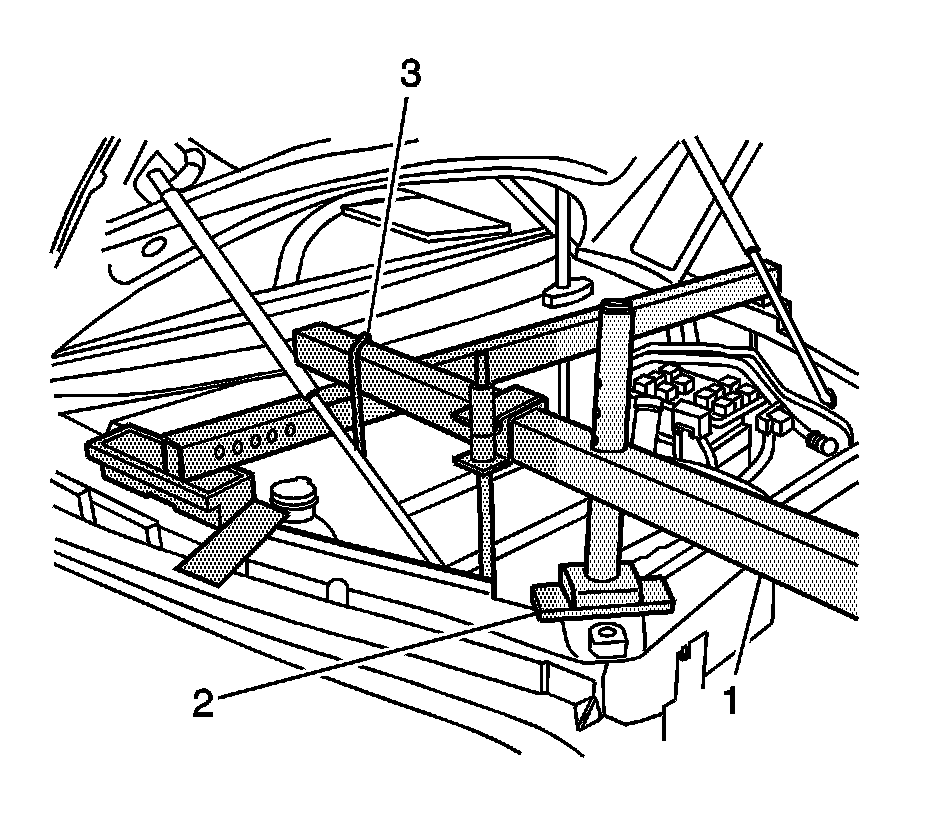 3
2
1