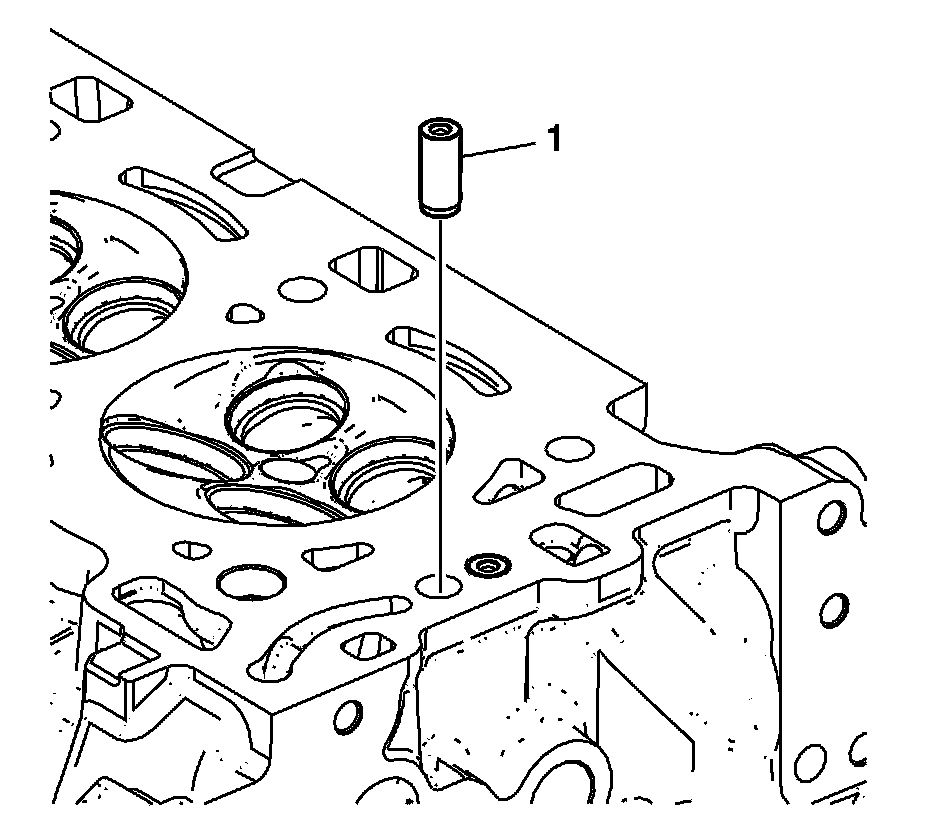 1