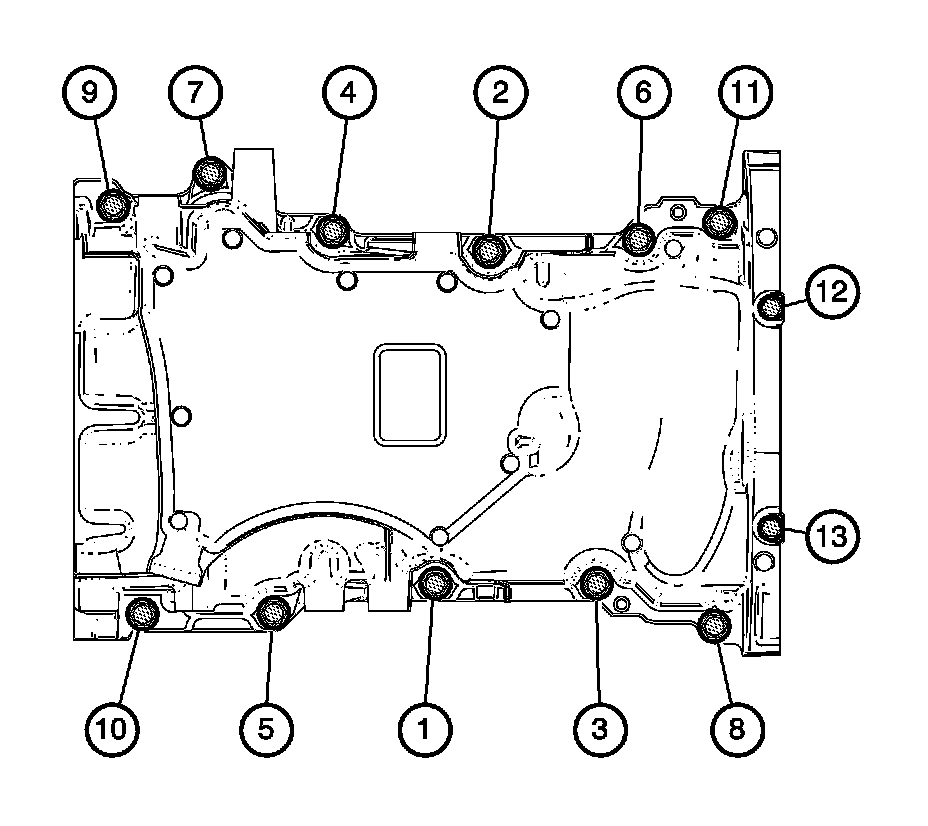 9
7
4
2
6
11
12
13
10
5
1
3
8