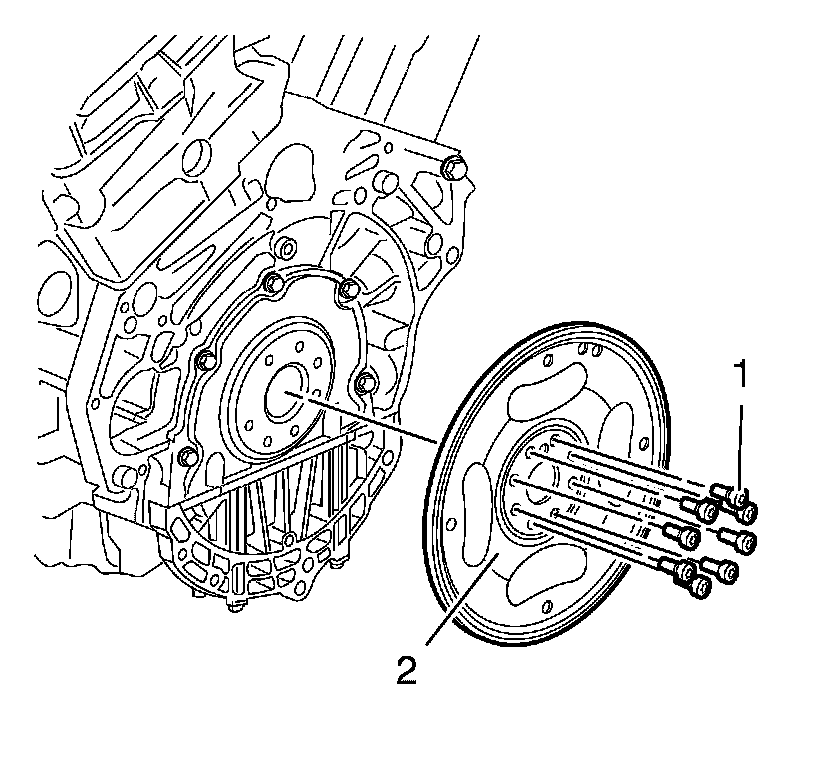 1
2