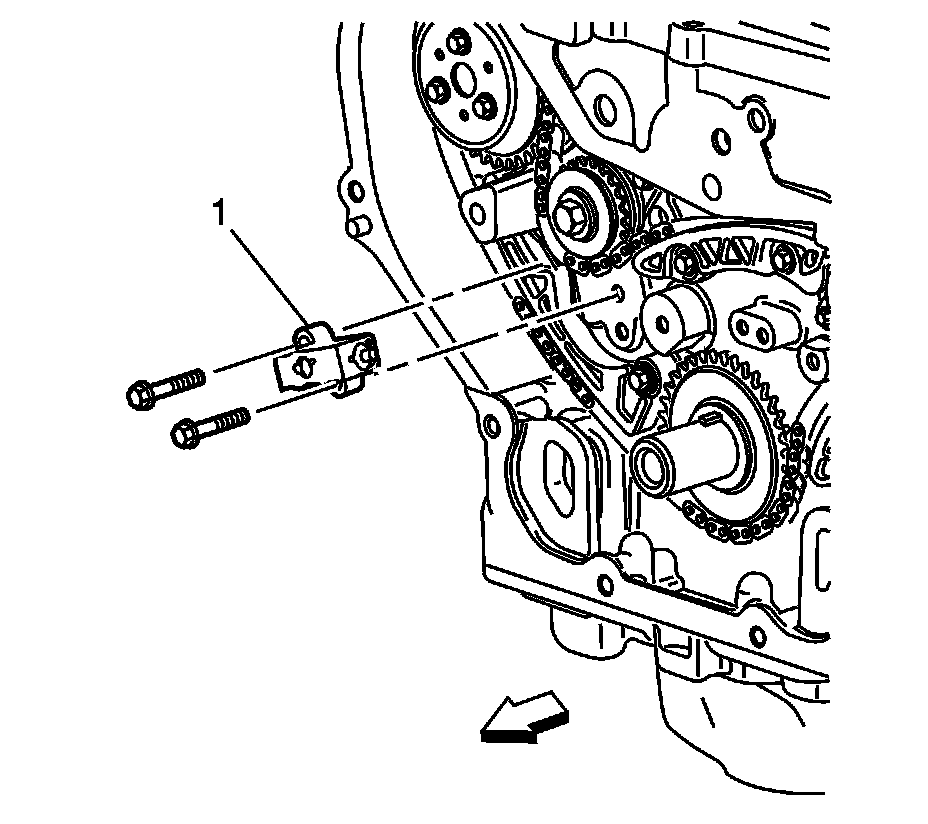 1