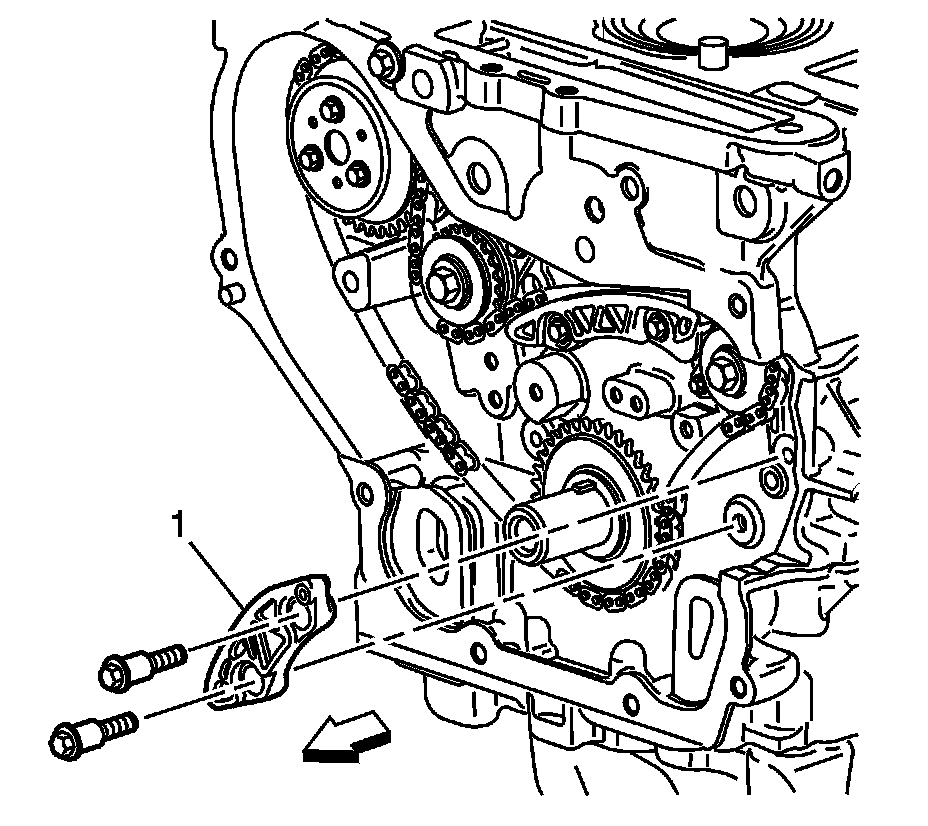 1