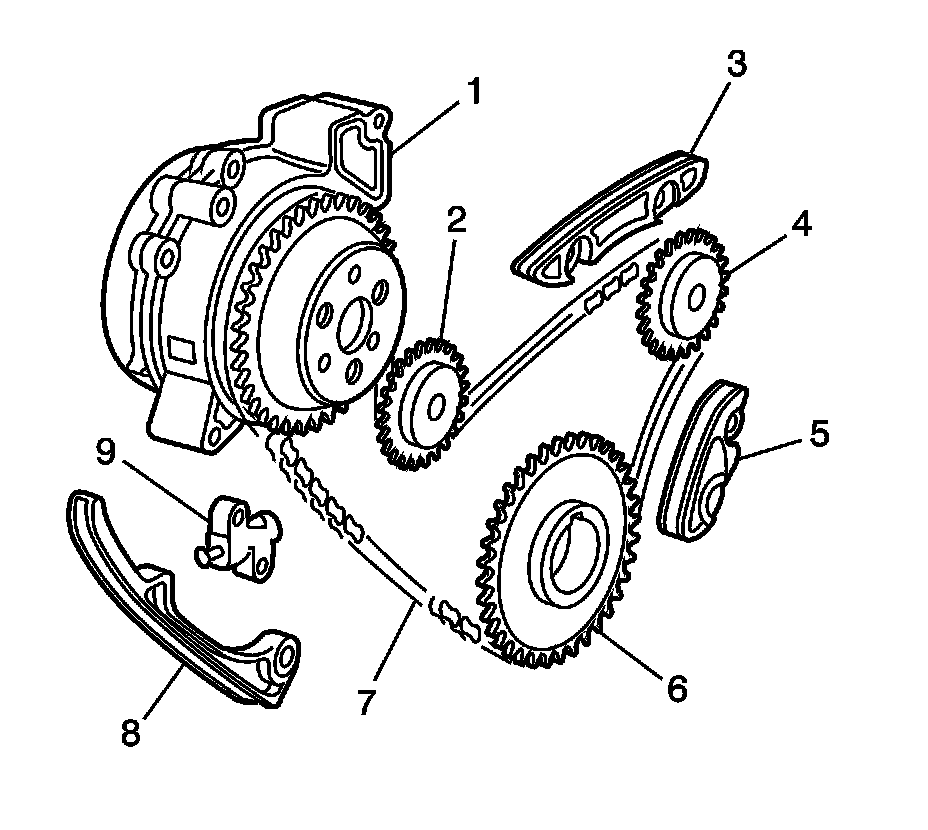 1
3
2
4
5
9
6
7
8