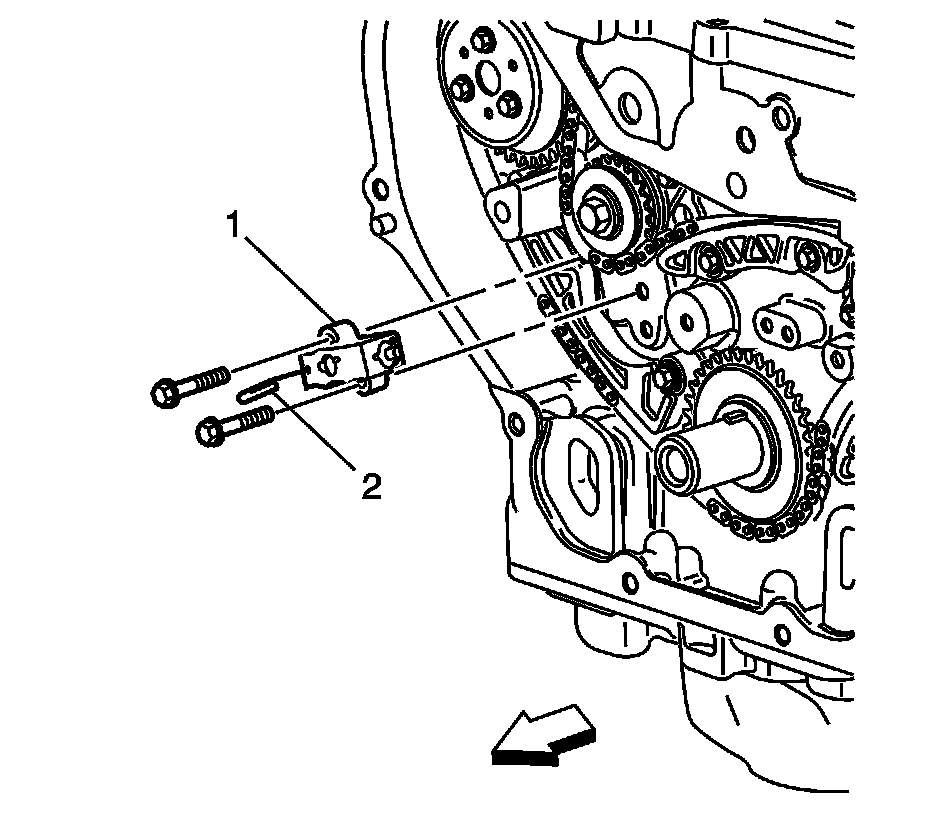 1
2