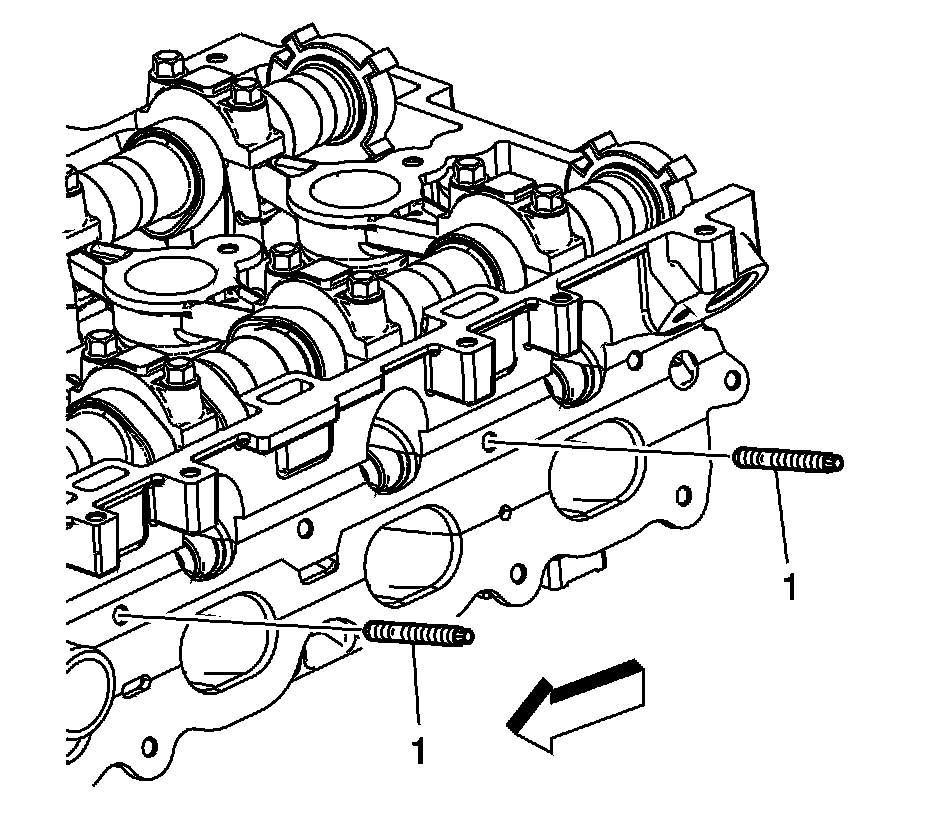 1

1