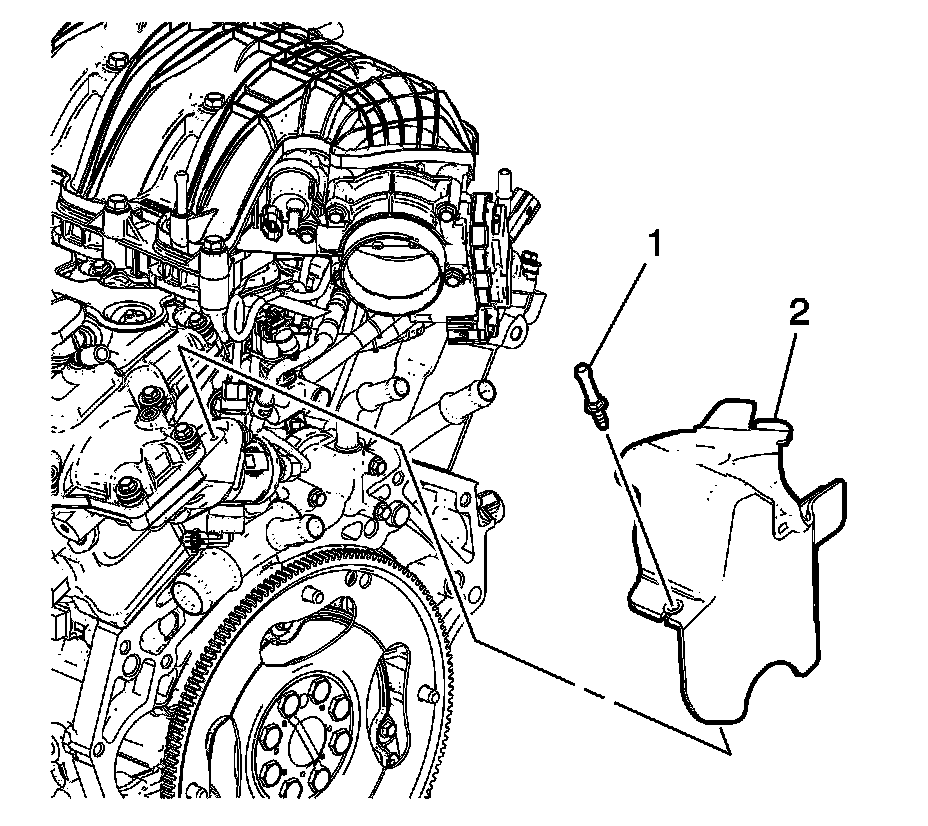 1
2