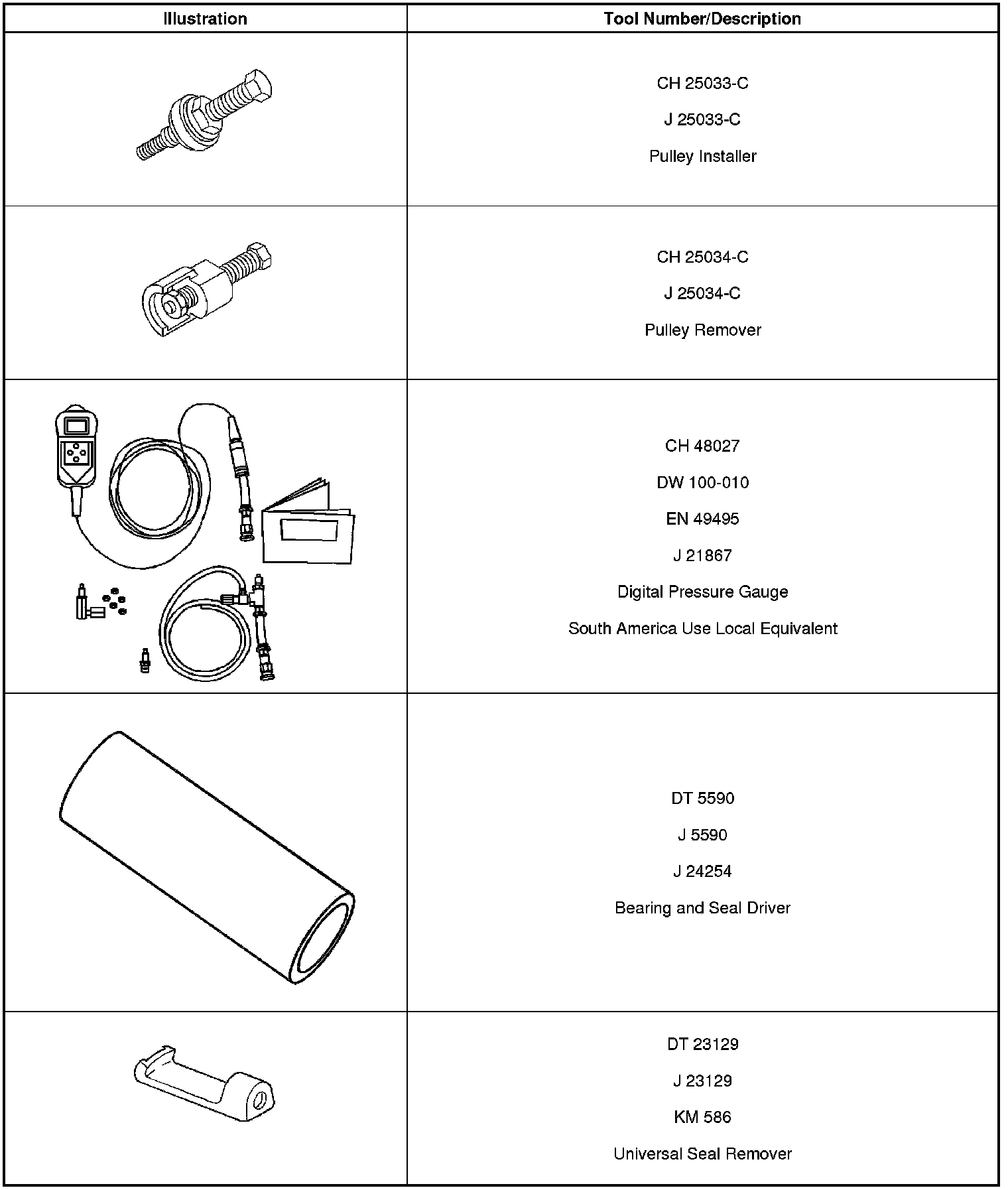 | Illustration | Tool Number/Description |
|---|---|
| | CH 25033-C<br>J 25033-C<br>Pulley Installer |
| | CH 25034-C<br>J 25034-C<br>Pulley Remover |
| | CH 48027<br>DW 100-010<br>EN 49495<br>J 21867<br>Digital Pressure Gauge<br>South America Use Local Equivalent |
| | DT 5590<br>J 5590<br>J 24254<br>Bearing and Seal Driver |
| | DT 23129<br>J 23129<br>KM 586<br>Universal Seal Remover |