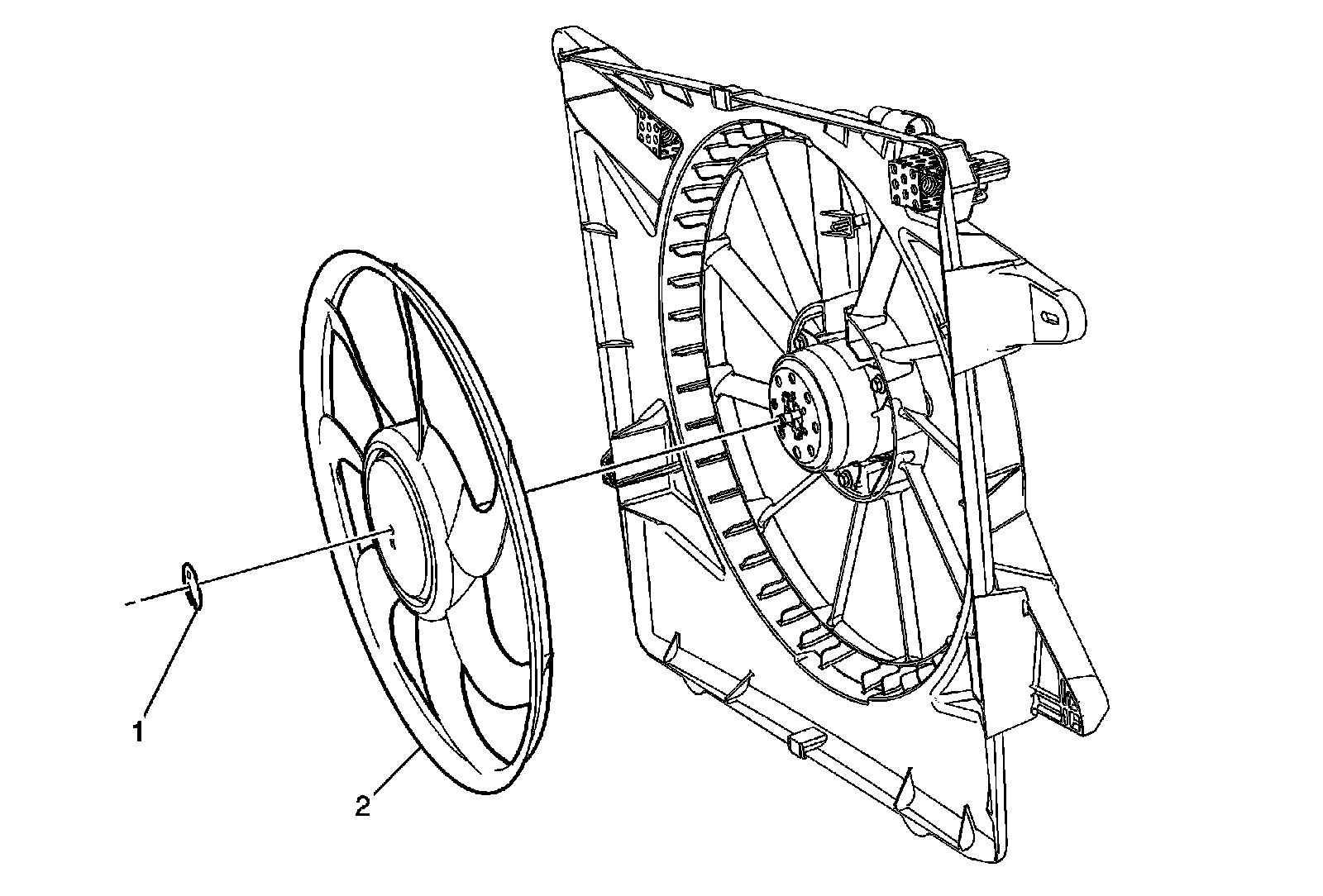 1
2