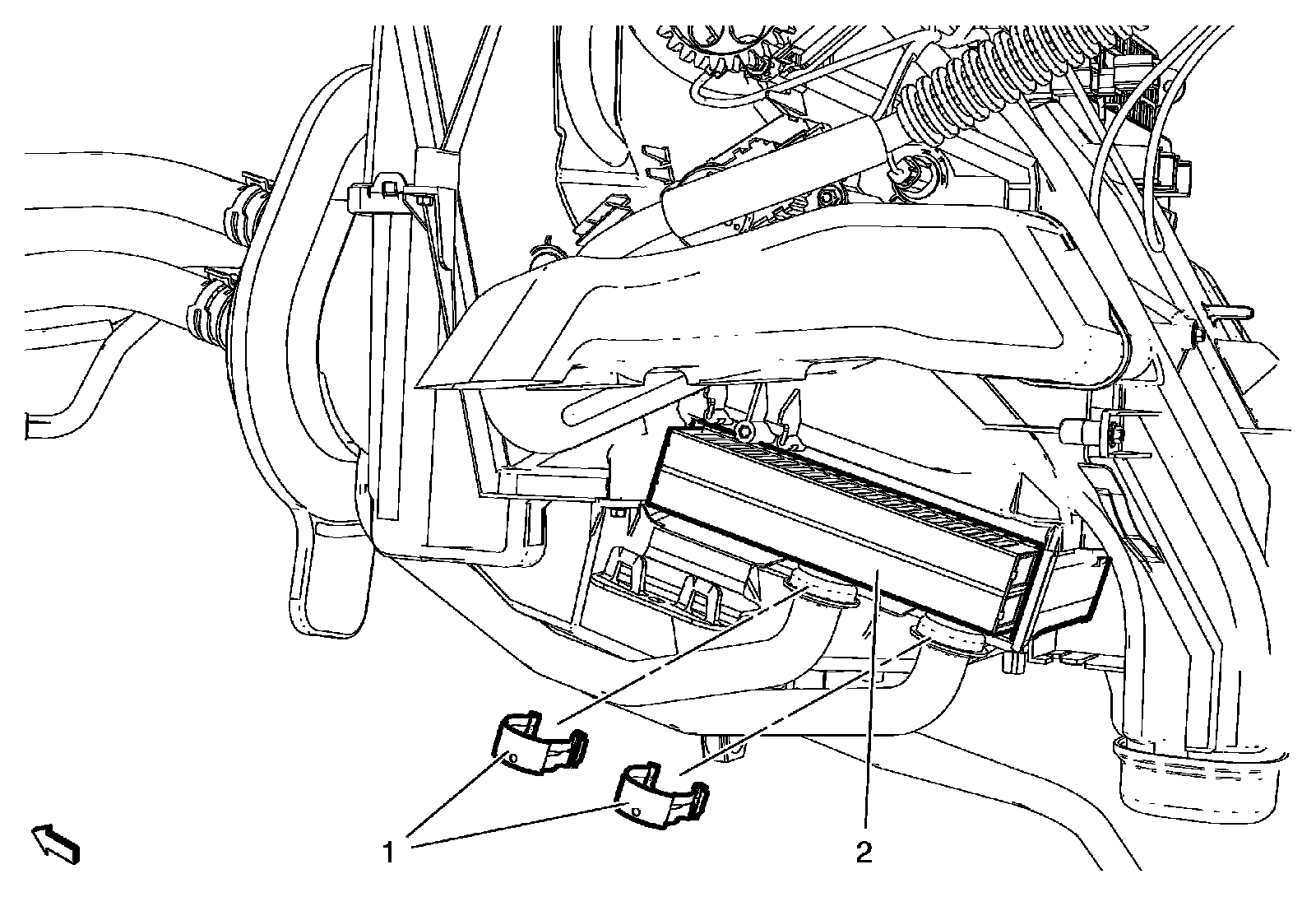 1
2