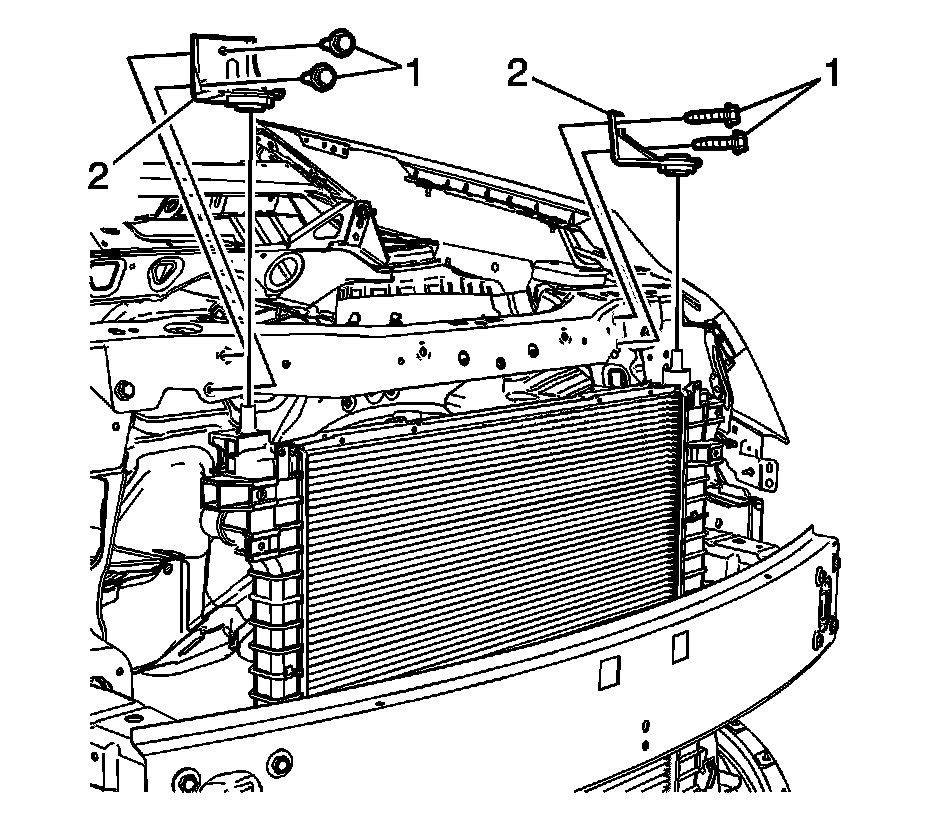 1
2
2
1