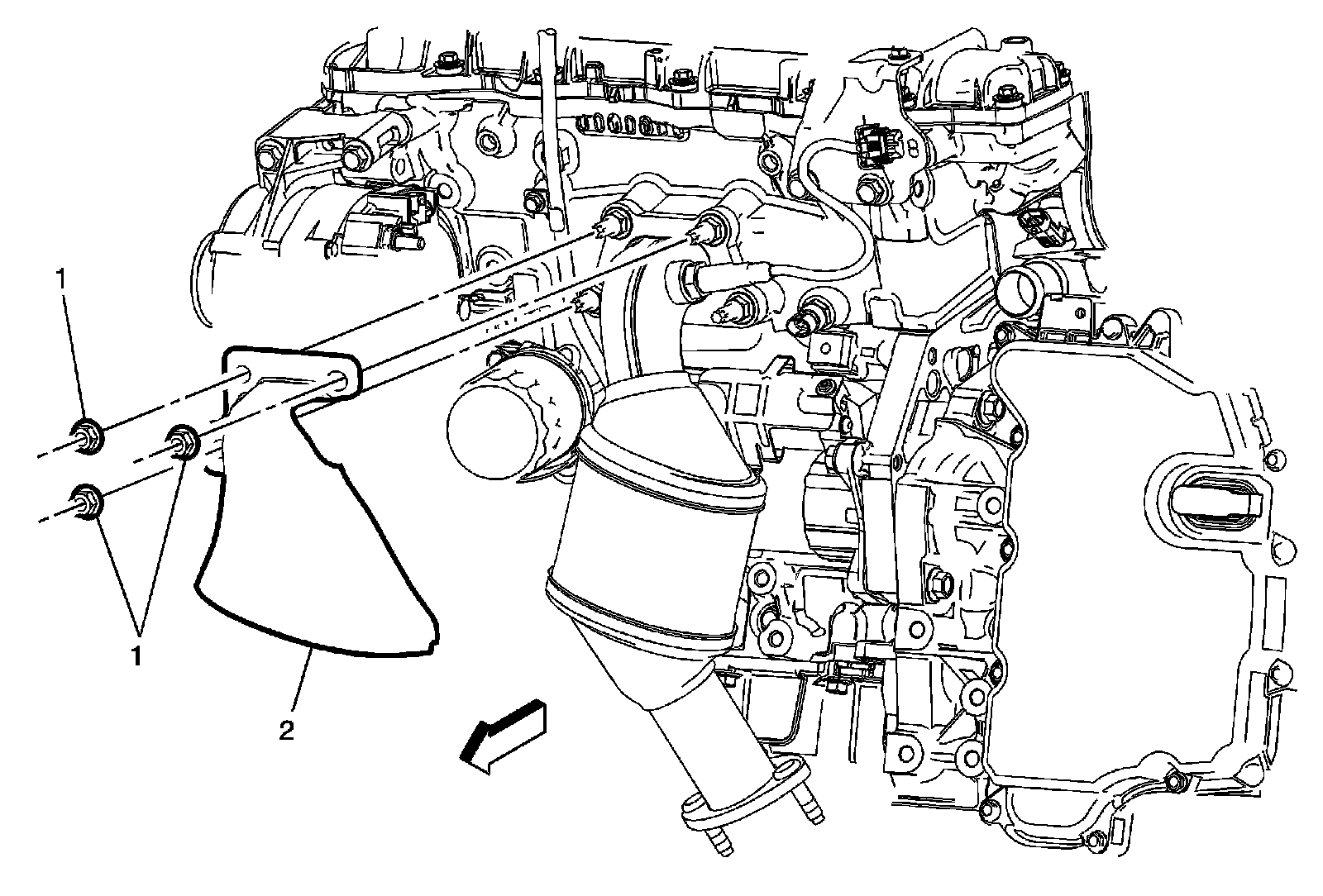 1

1

2