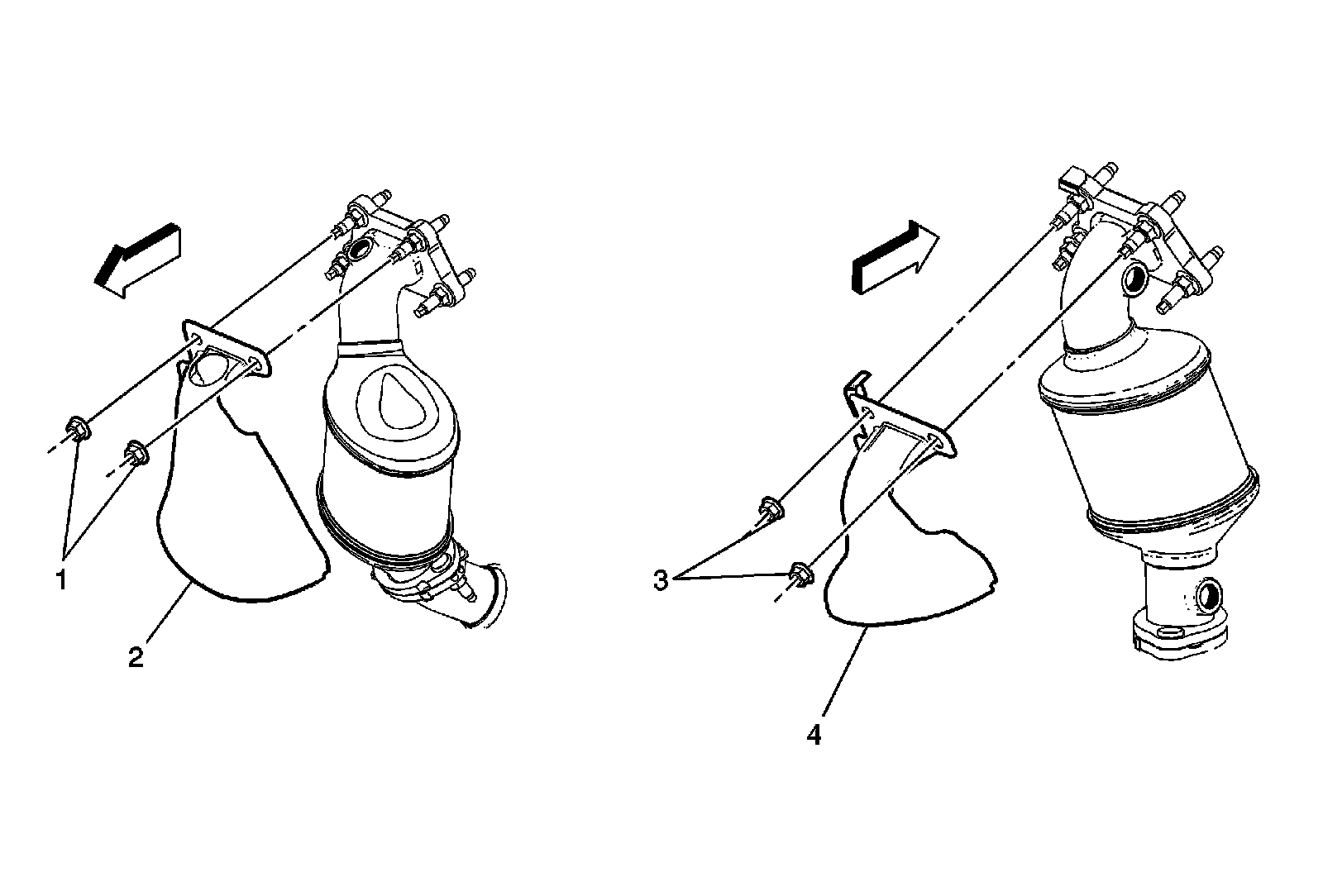 1
2
3
4