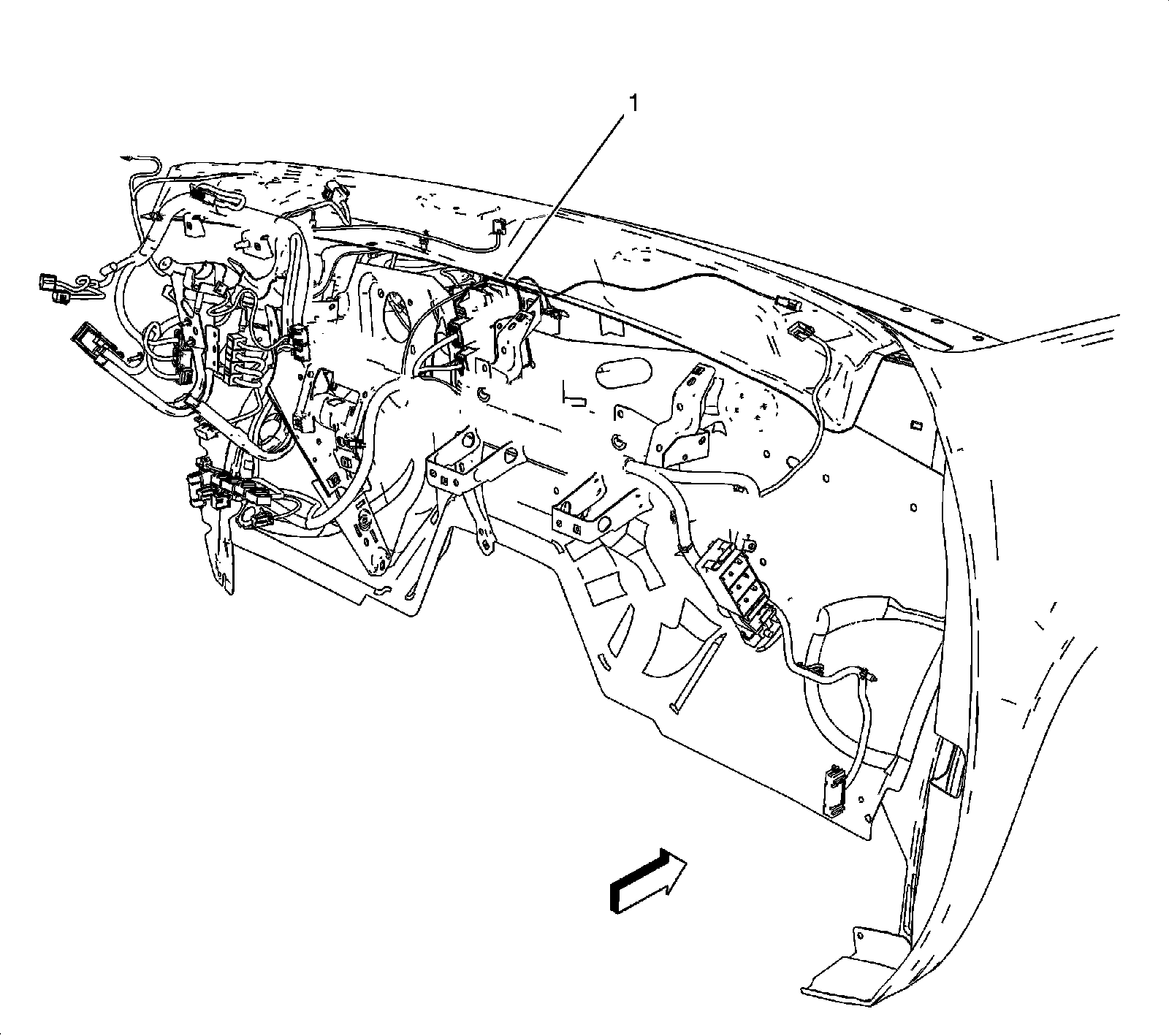 1