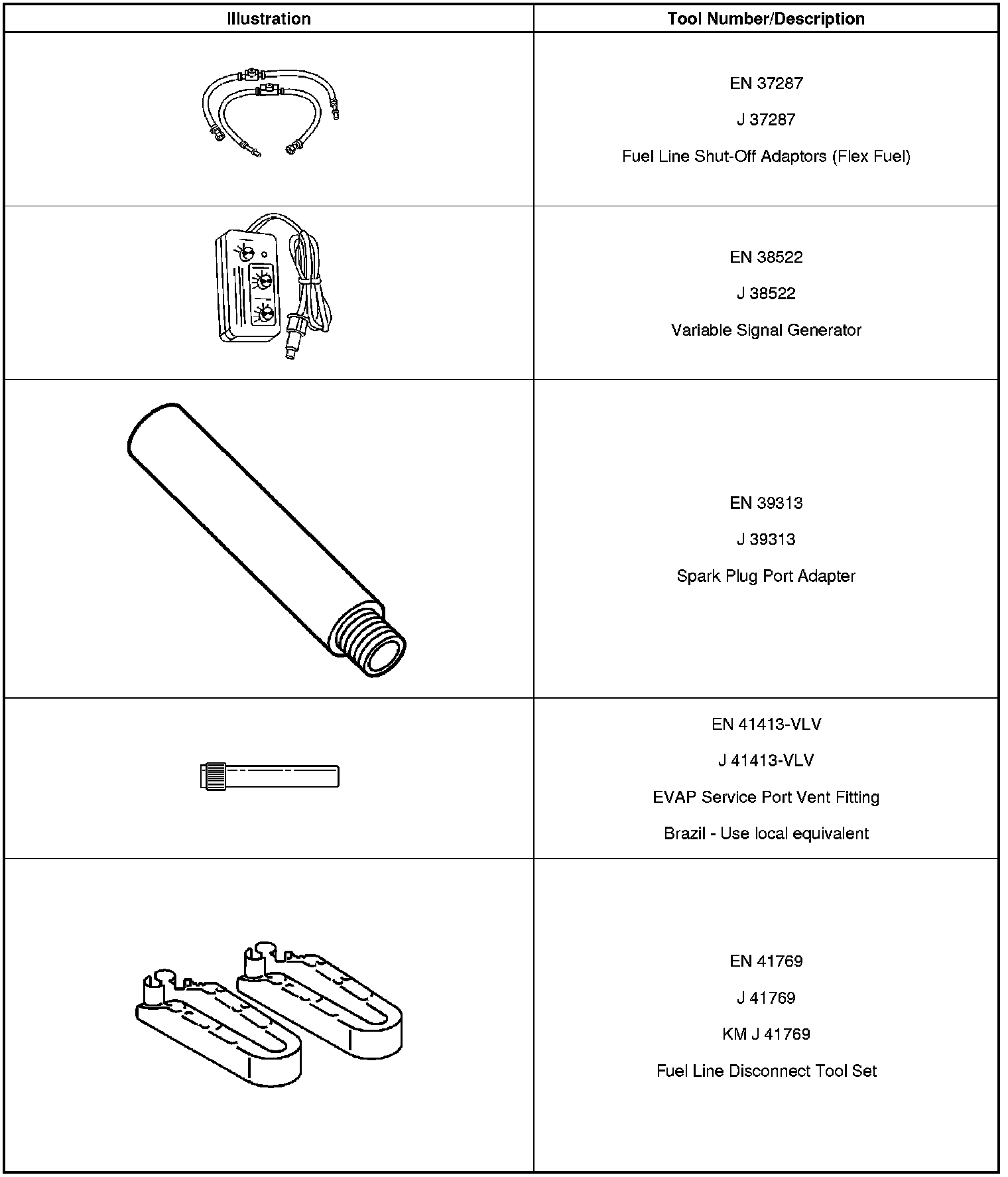 | Illustration | Tool Number/Description |
|---|---|
| | EN 37287<br>J 37287<br>Fuel Line Shut-Off Adaptors (Flex Fuel) |
| | EN 38522<br>J 38522<br>Variable Signal Generator |
| | EN 39313<br>J 39313<br>Spark Plug Port Adapter |
| | EN 41413-VLV<br>J 41413-VLV<br>EVAP Service Port Vent Fitting<br>Brazil - Use local equivalent |
| | EN 41769<br>J 41769<br>KM J 41769<br>Fuel Line Disconnect Tool Set |