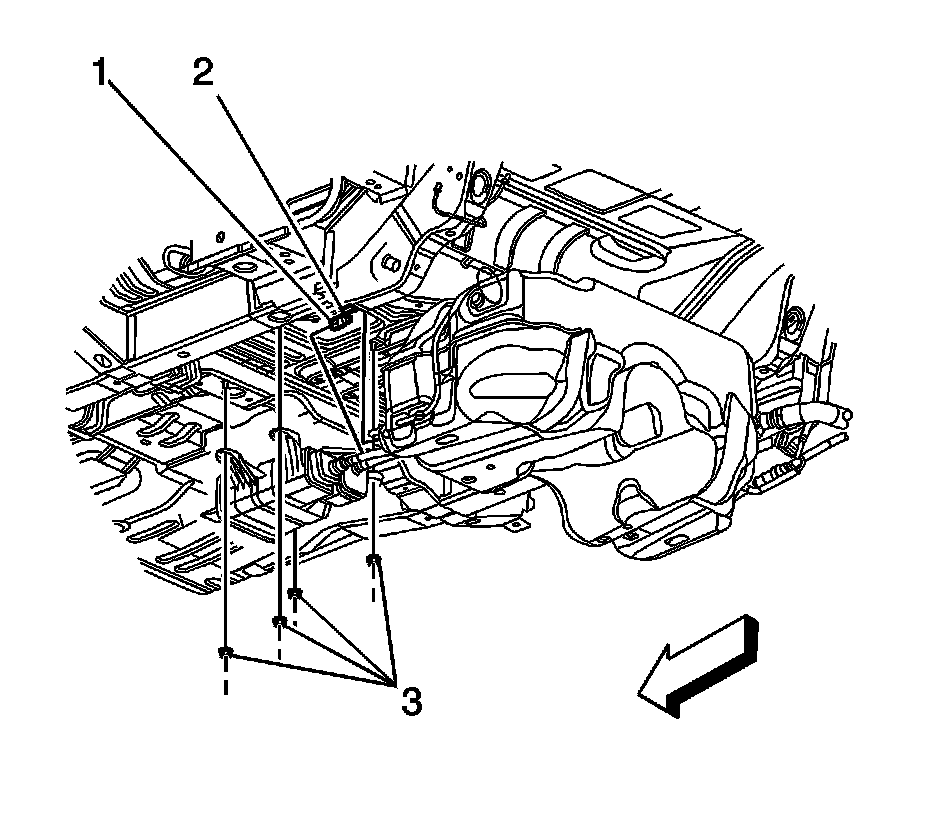 1
2
3