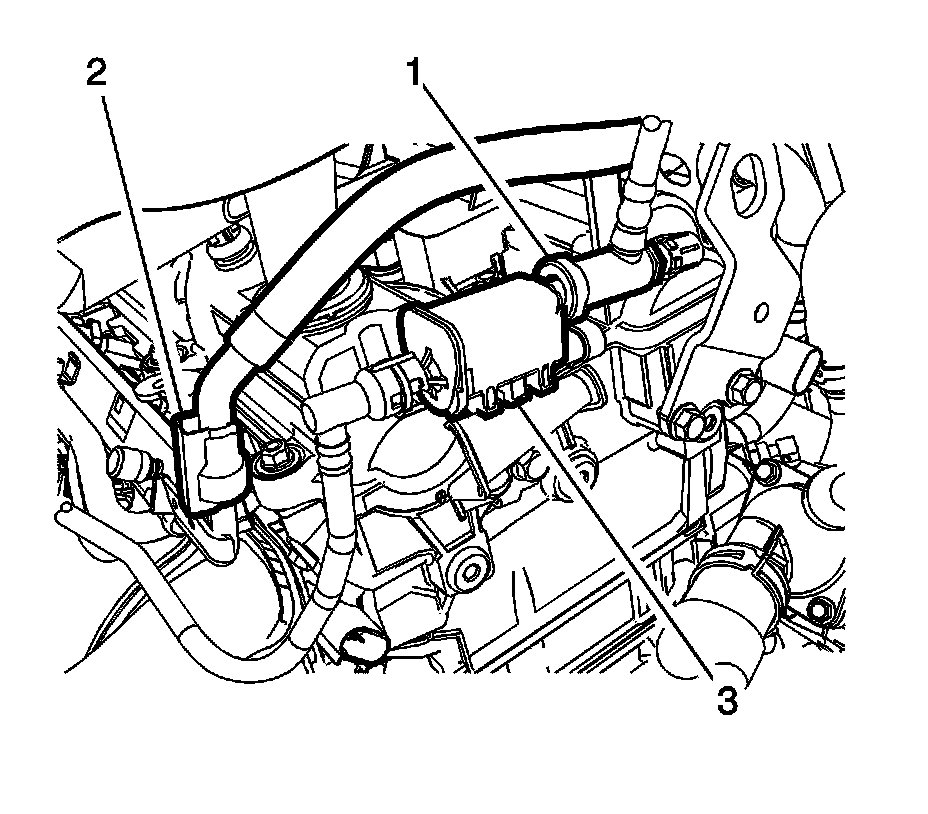 2
1
3