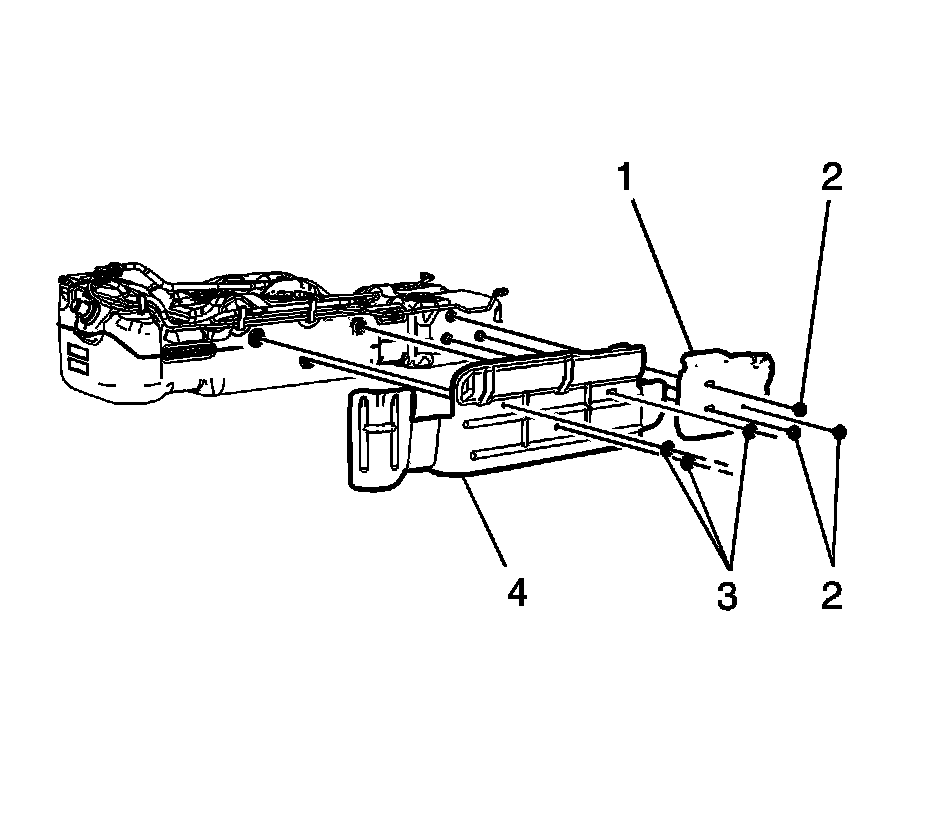 1
2
4
3
2