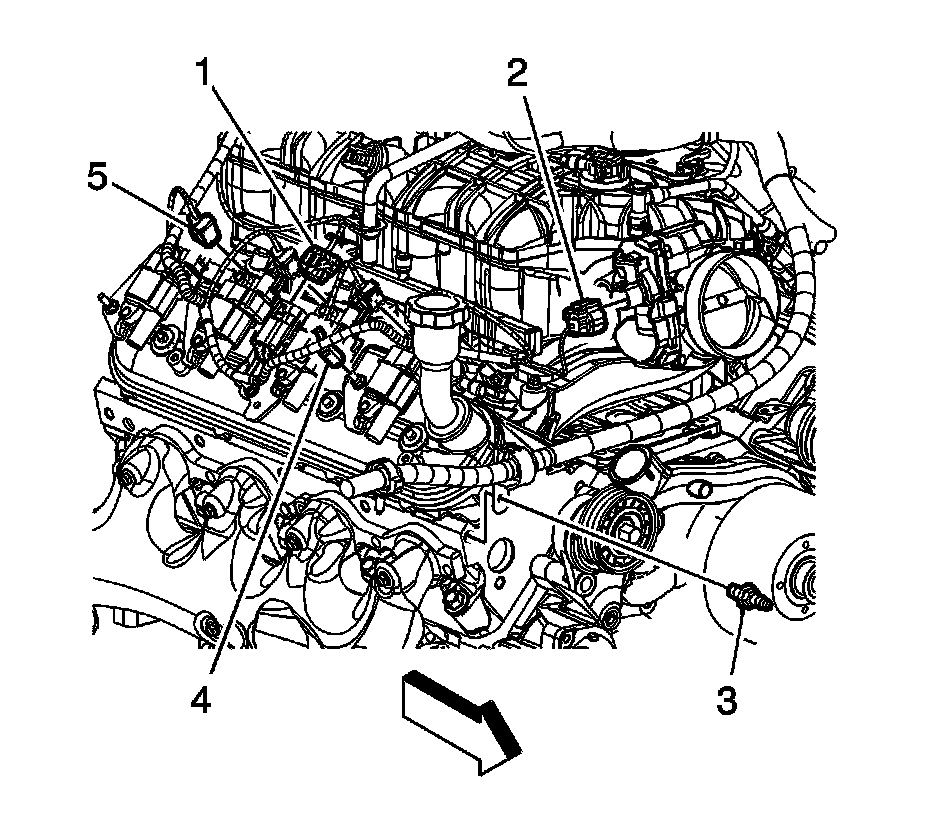 1
2
5
4
3