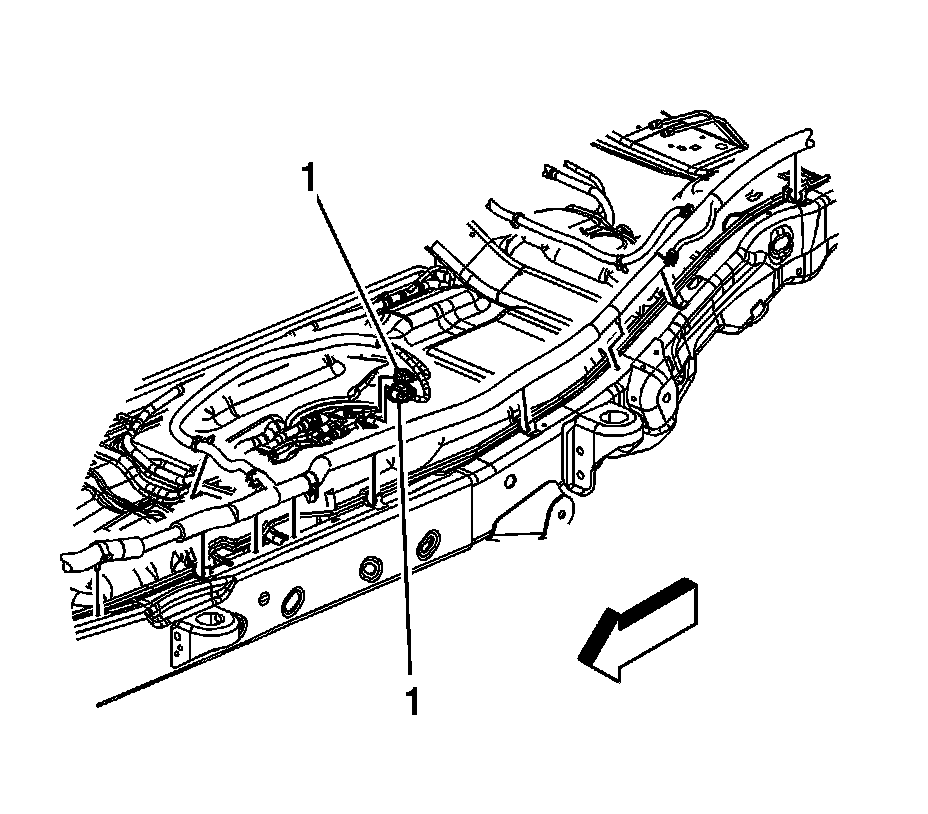 1

1