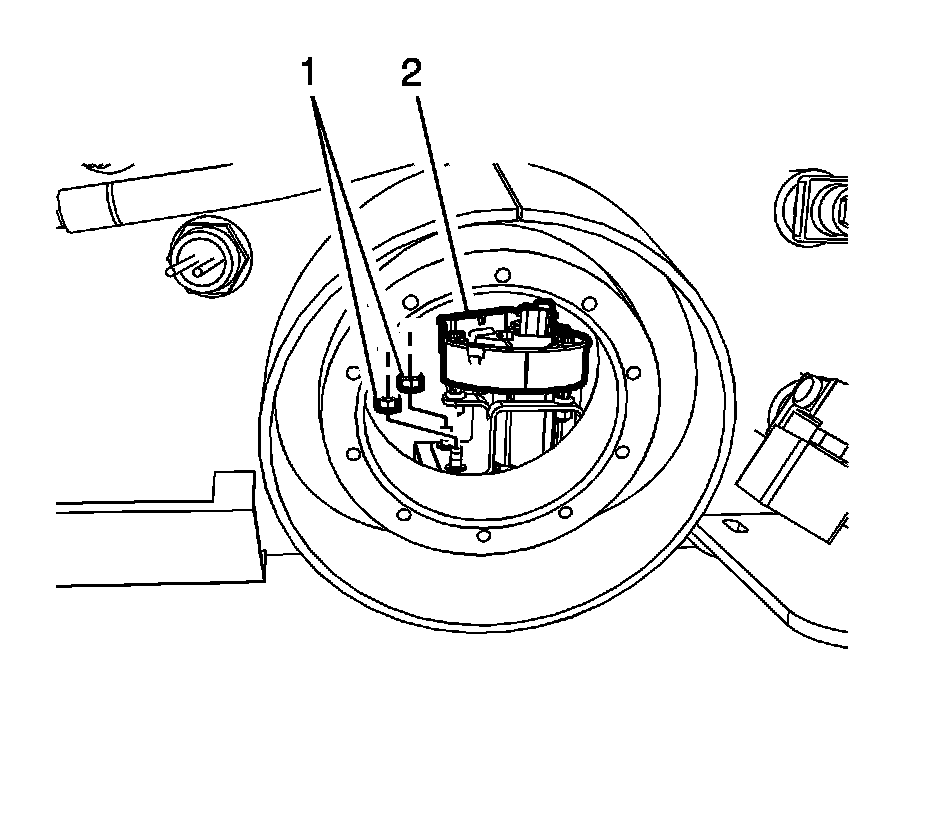 1
2