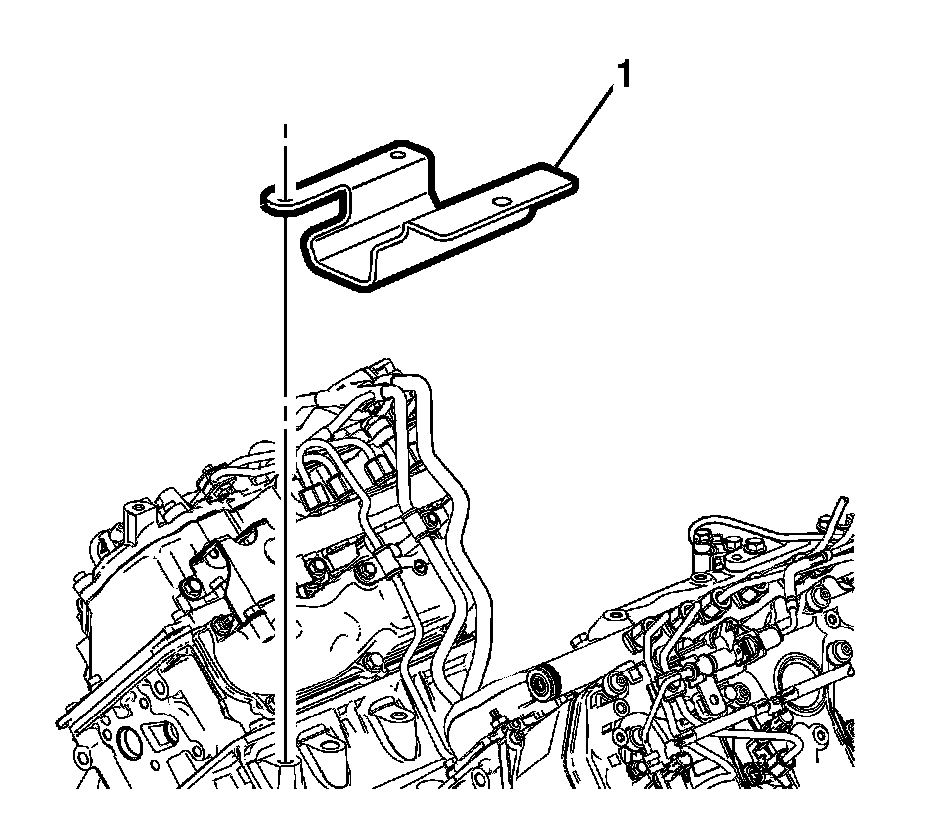 1