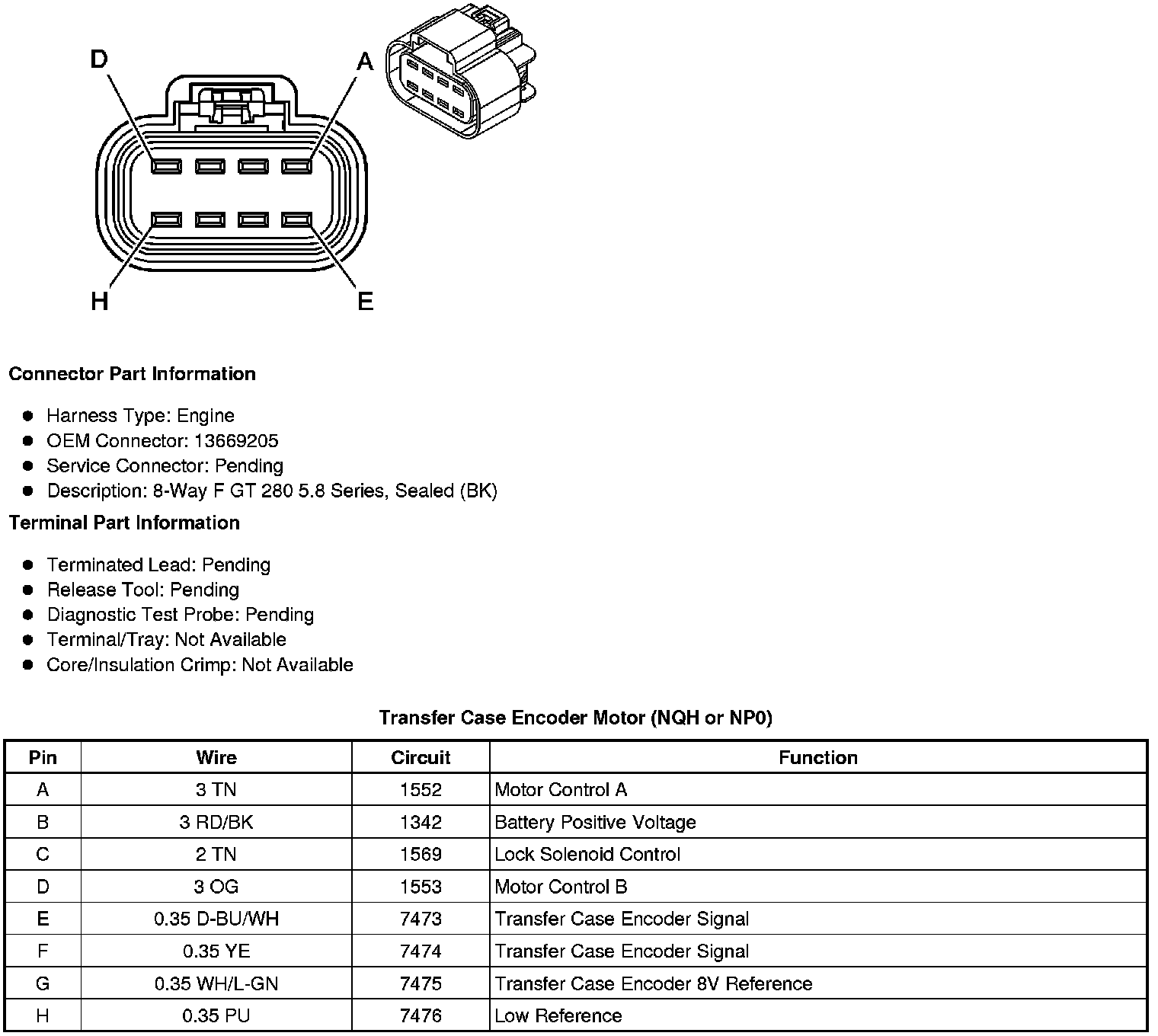 D

A

H

E

**Connector Part Information**

- Harness Type: Engine
- OEM Connector: 13669205
- Service Connector: Pending
- Description: 8-Way F GT 280 5.8 Series, Sealed (BK)

**Terminal Part Information**

- Terminated Lead: Pending
- Release Tool: Pending
- Diagnostic Test Probe: Pending
- Terminal/Tray: Not Available
- Core/Insulation Crimp: Not Available

**Transfer Case Encoder Motor (NQH or NP0)**

| Pin | Wire | Circuit | Function |
|---|---|---|---|
| A | 3 TN | 1552 | Motor Control A |
| B | 3 RD/BK | 1342 | Battery Positive Voltage |
| C | 2 TN | 1569 | Lock Solenoid Control |
| D | 3 OG | 1553 | Motor Control B |
| E | 0.35 D-BU/WH | 7473 | Transfer Case Encoder Signal |
| F | 0.35 YE | 7474 | Transfer Case Encoder Signal |
| G | 0.35 WH/L-GN | 7475 | Transfer Case Encoder 8V Reference |
| H | 0.35 PU | 7476 | Low Reference |