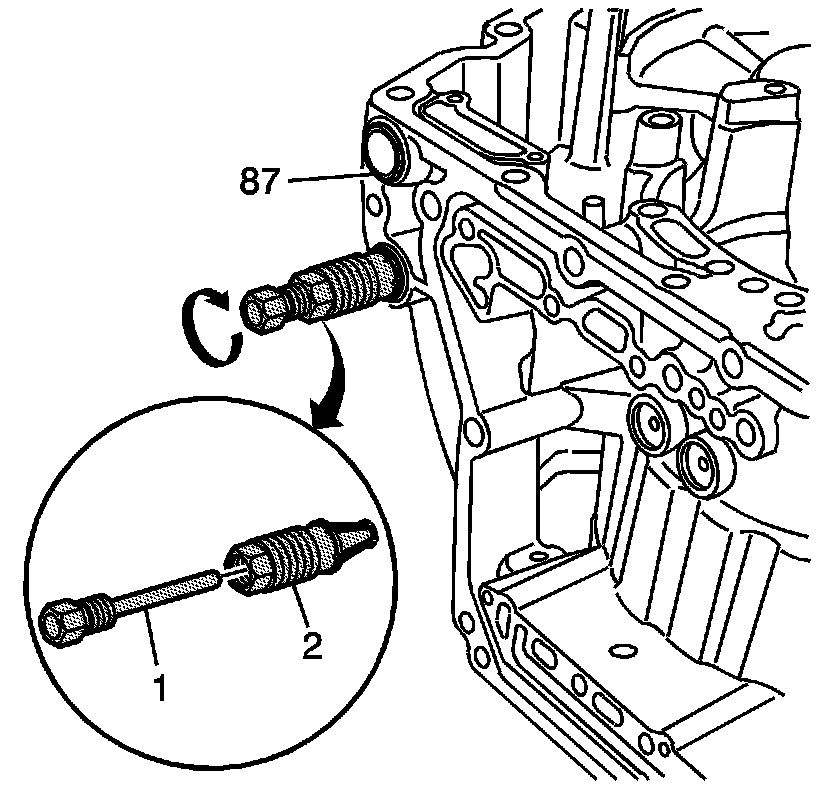 87

1

2