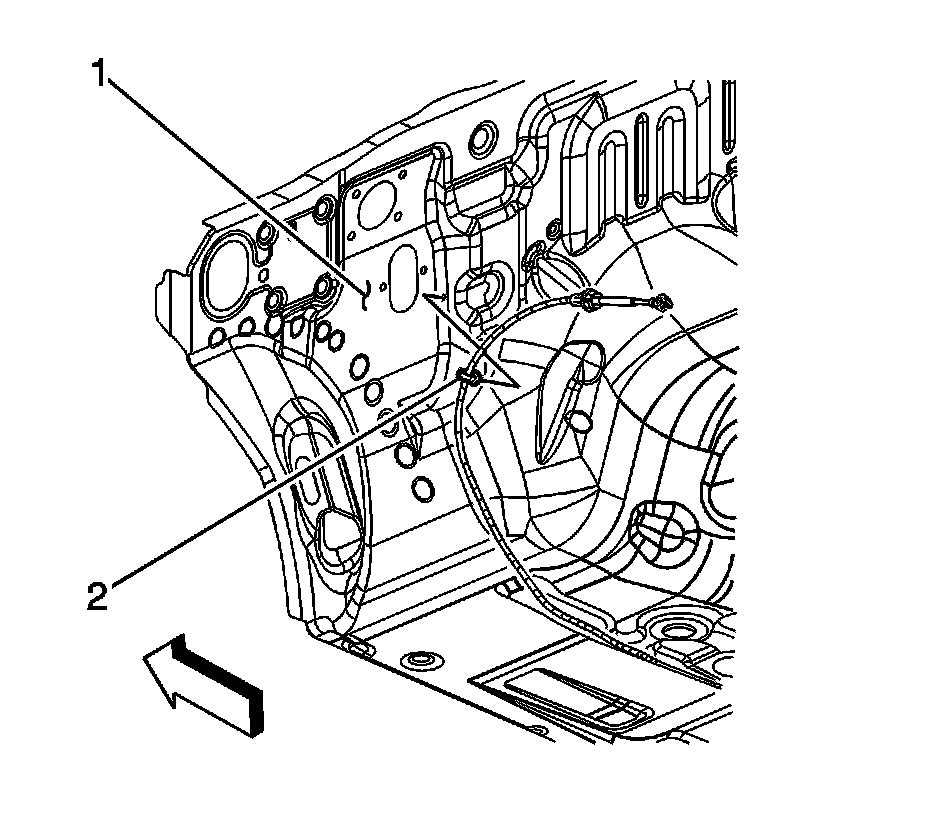 1

2