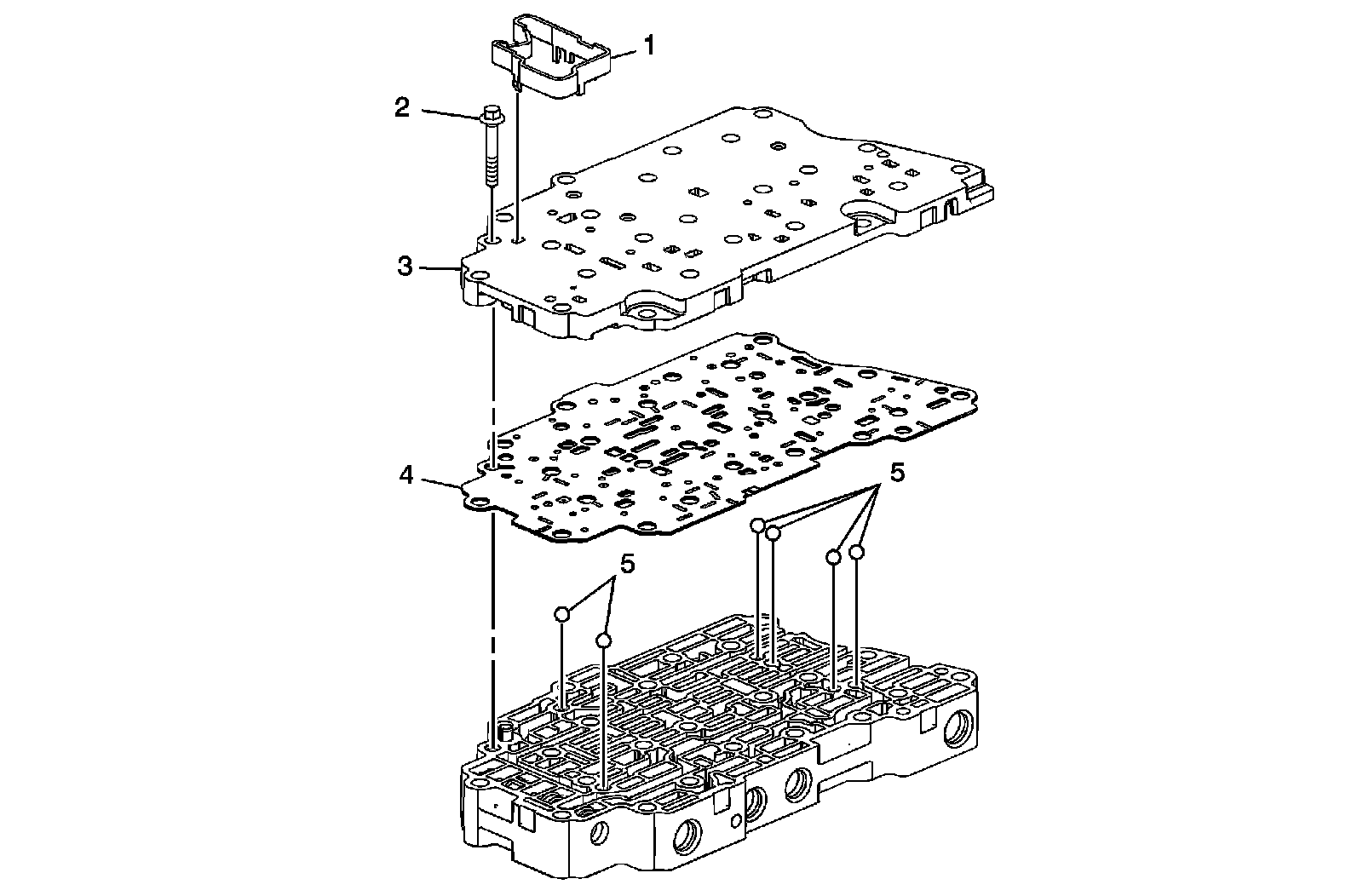 1
2
3
4
5
5