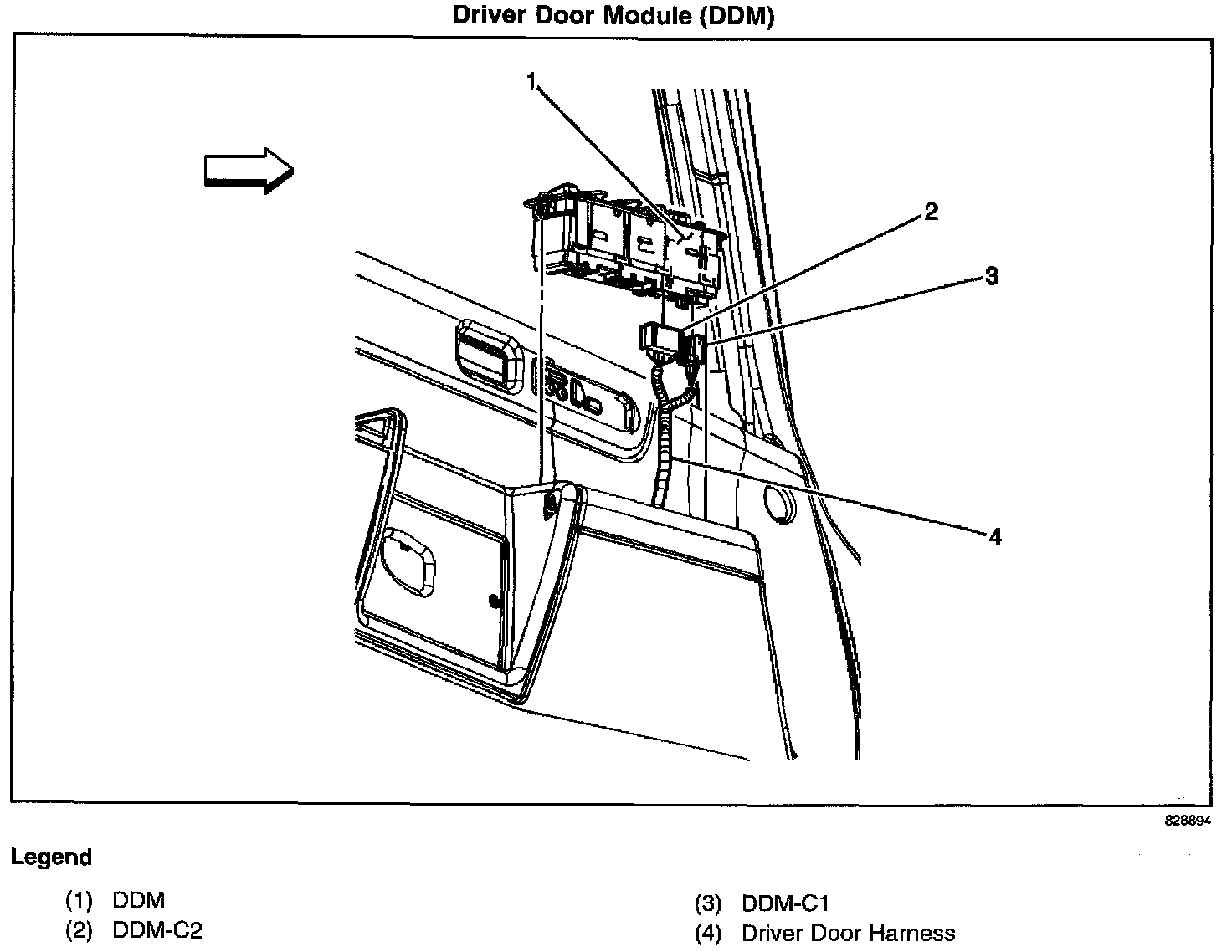 Driver Door Module (DDM)

1

2

3

4

828894

Legend

(1) DDM

(2) DDM-C2

(3) DDM-C1

(4) Driver Door Harness