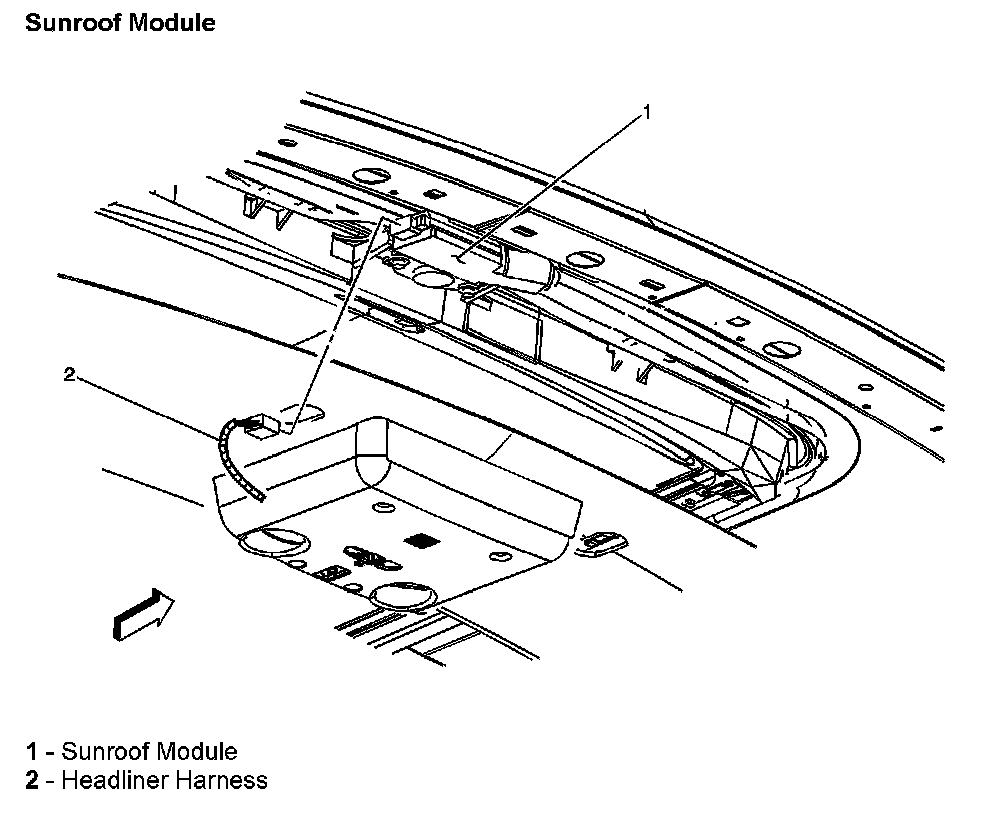 Sunroof Module

1

2

1 - Sunroof Module
2 - Headliner Harness