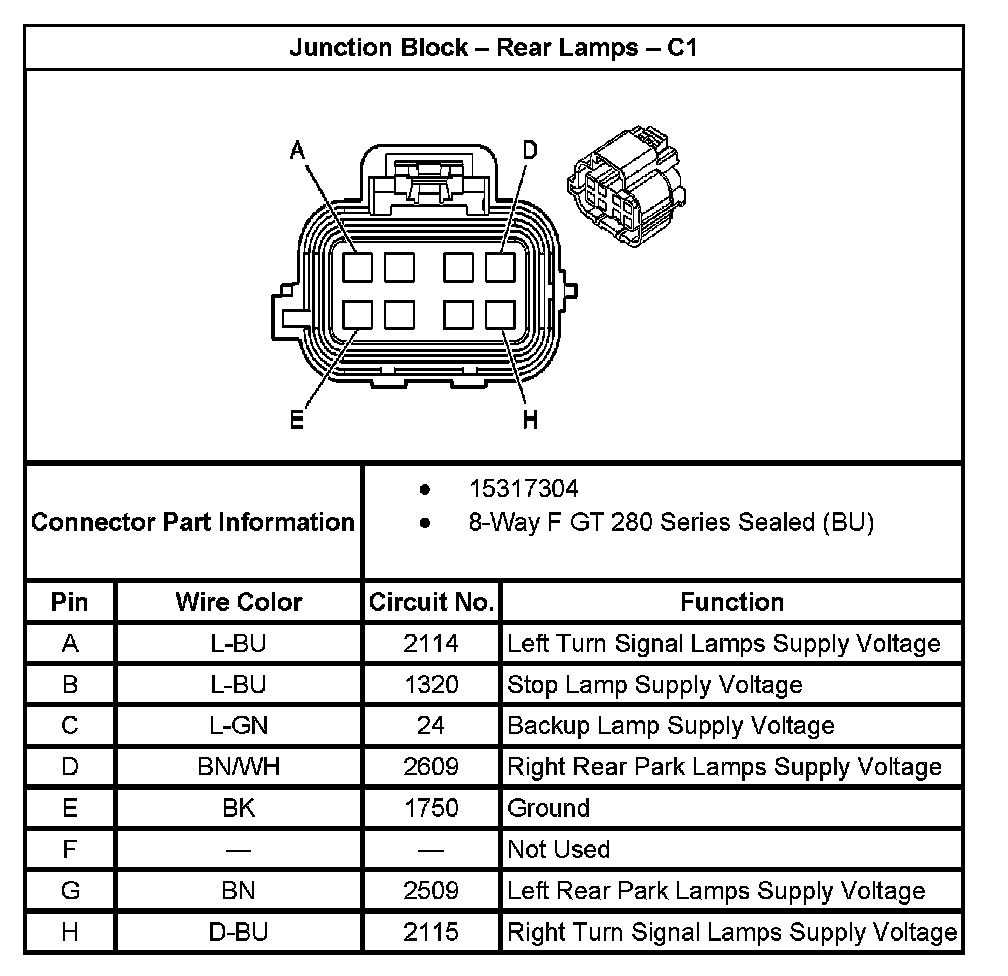 Junction Block – Rear Lamps – C1

A
D
E
H

Connector Part Information

• 15317304
• 8-Way F GT 280 Series Sealed (BU)

| Pin | Wire Color | Circuit No. | Function |
|---|---|---|---|
| A | L-BU | 2114 | Left Turn Signal Lamps Supply Voltage |
| B | L-BU | 1320 | Stop Lamp Supply Voltage |
| C | L-GN | 24 | Backup Lamp Supply Voltage |
| D | BN/WH | 2609 | Right Rear Park Lamps Supply Voltage |
| E | BK | 1750 | Ground |
| F | — | — | Not Used |
| G | BN | 2509 | Left Rear Park Lamps Supply Voltage |
| H | D-BU | 2115 | Right Turn Signal Lamps Supply Voltage |