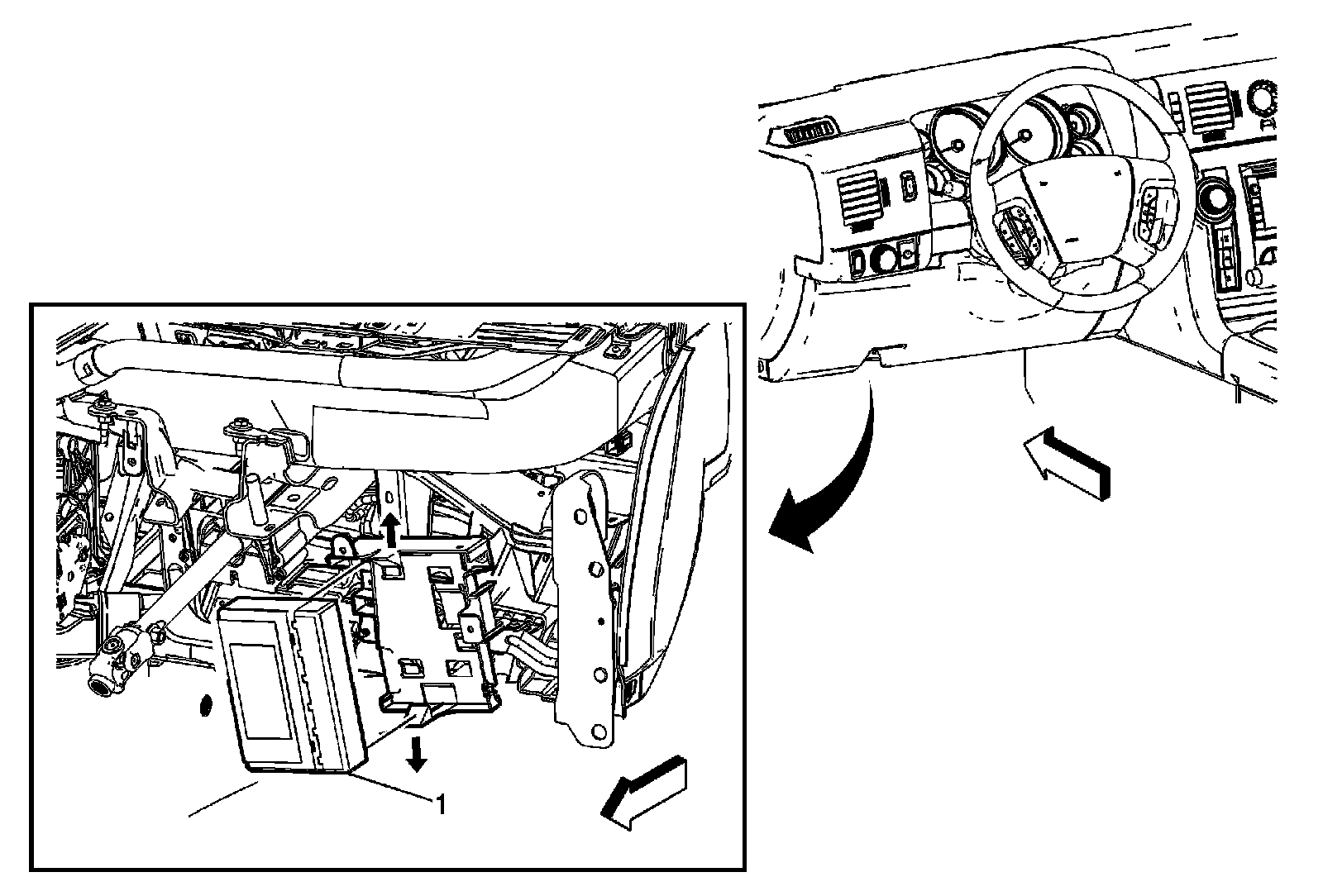 1