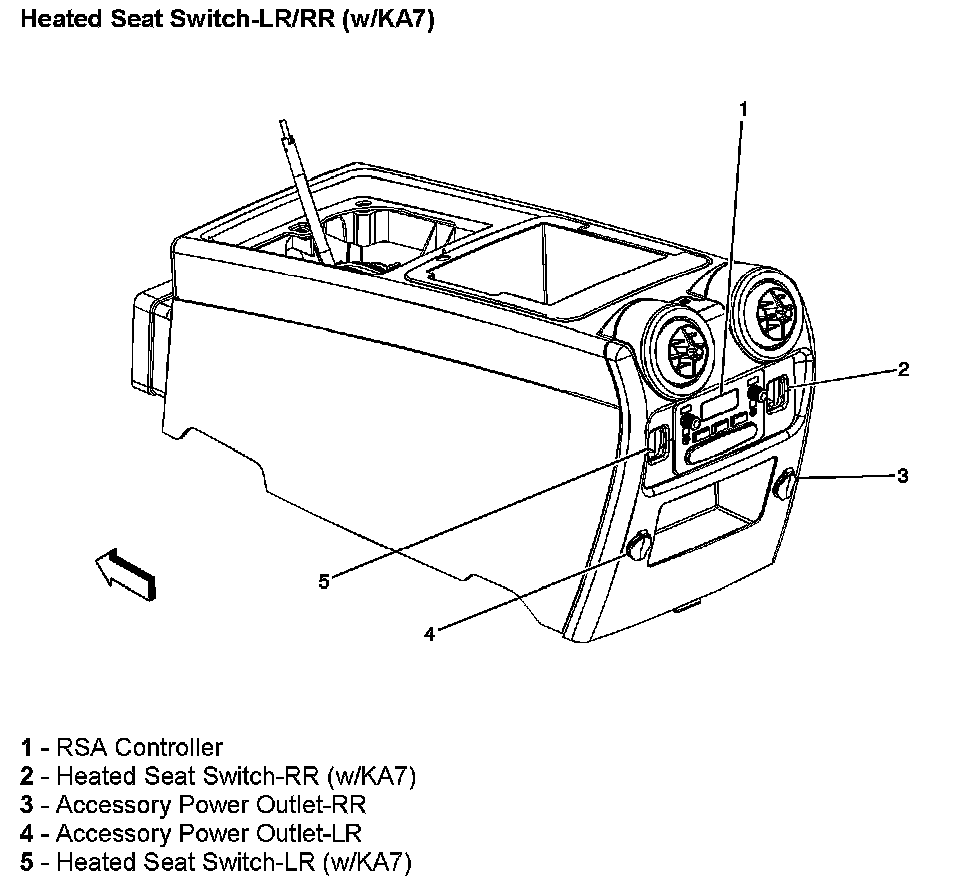 Heated Seat Switch-LR/RR (w/KA7)

1

2

3

5

4

1 - RSA Controller
2 - Heated Seat Switch-RR (w/KA7)
3 - Accessory Power Outlet-RR
4 - Accessory Power Outlet-LR
5 - Heated Seat Switch-LR (w/KA7)