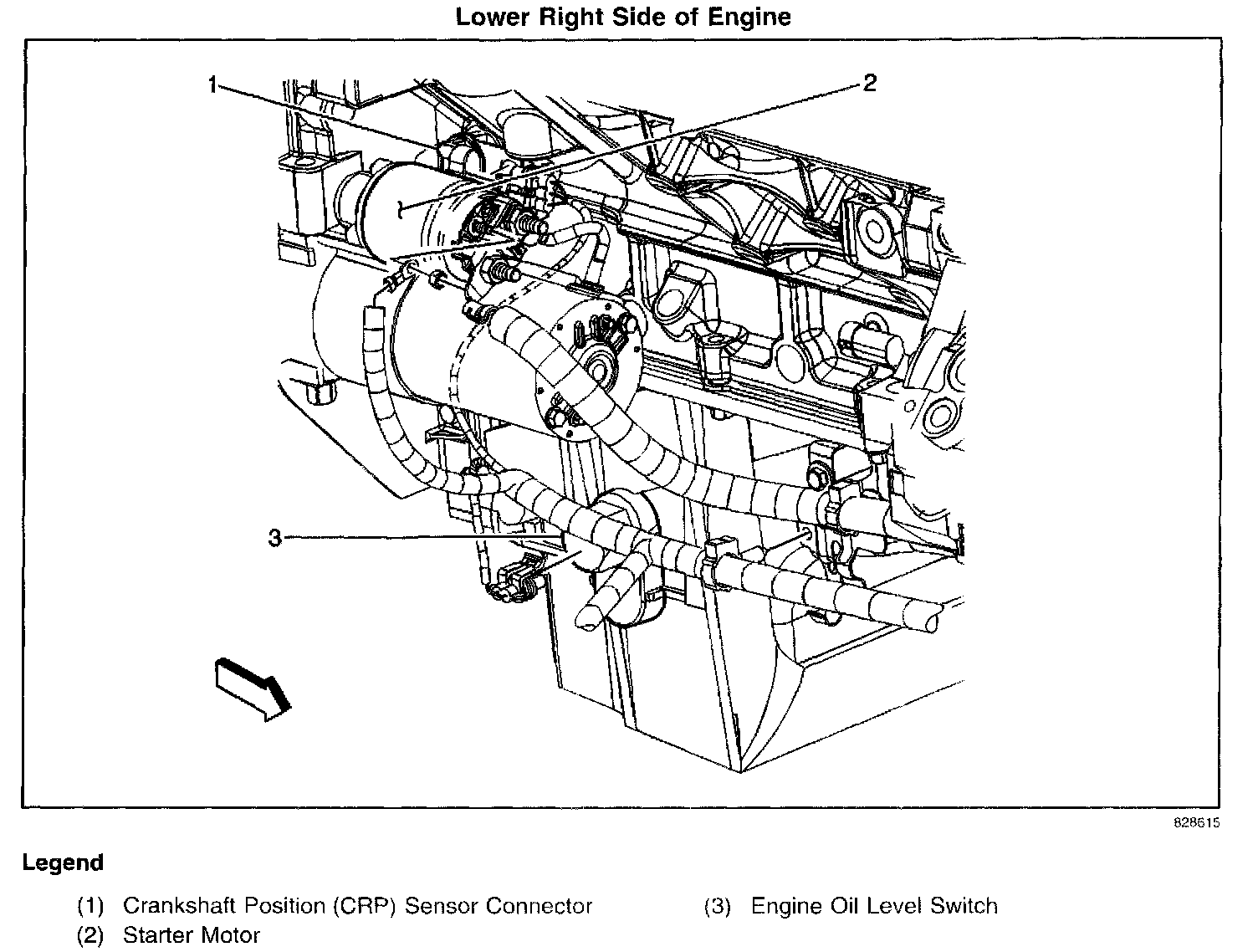 Lower Right Side of Engine

1

2

3

828615

Legend

(1) Crankshaft Position (CRP) Sensor Connector
(2) Starter Motor

(3) Engine Oil Level Switch