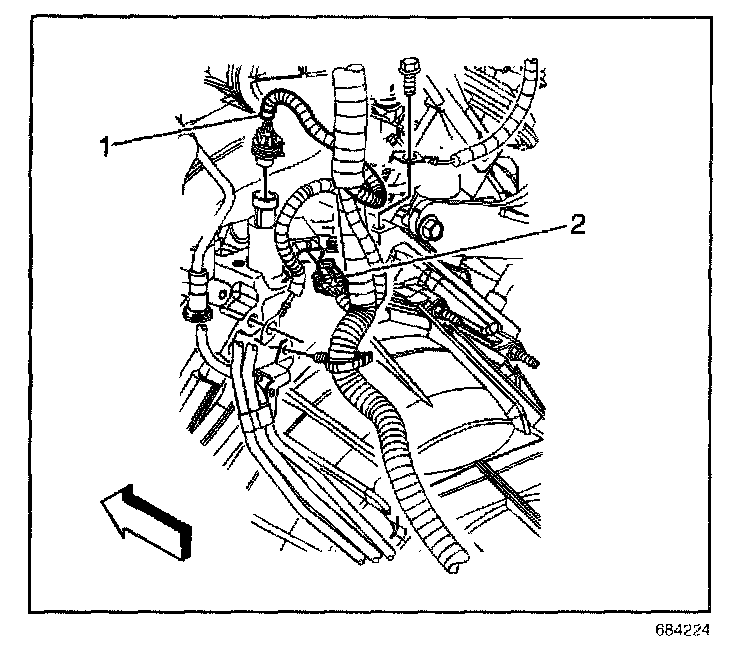 1
2
684224