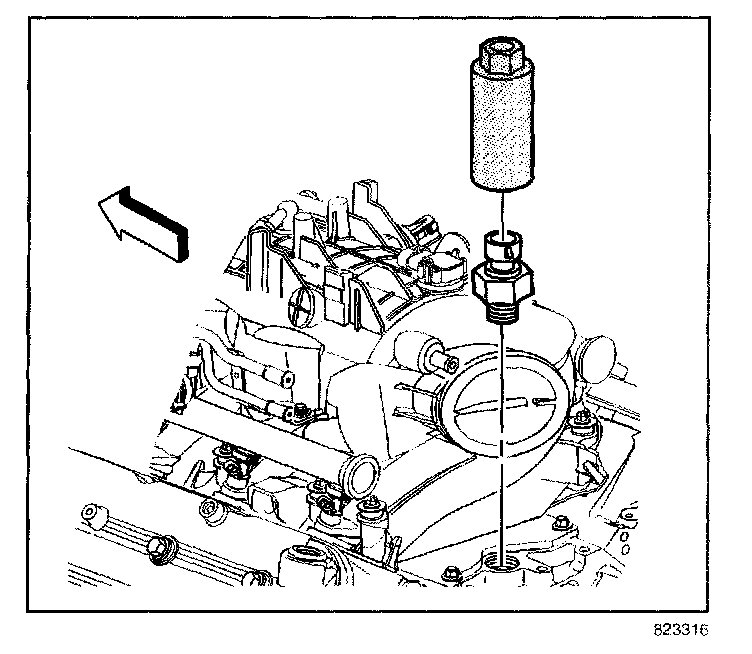 823316