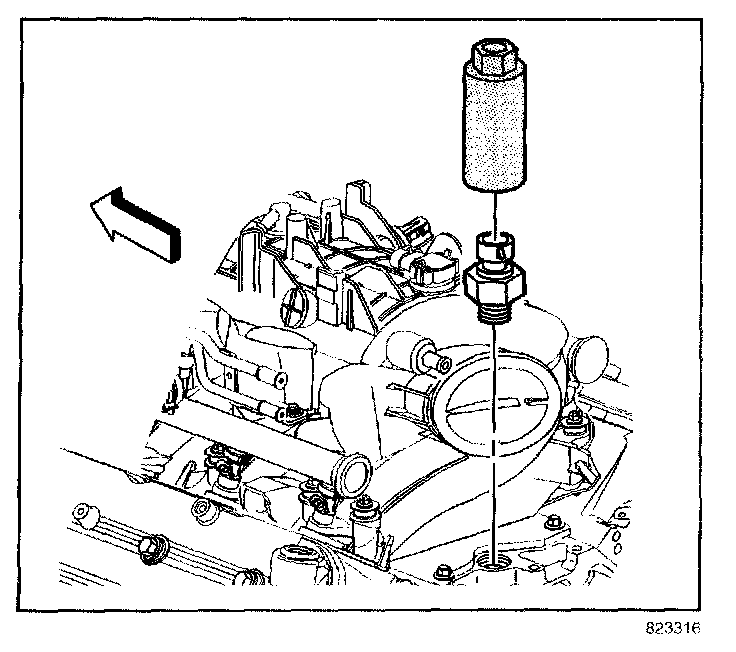 823316