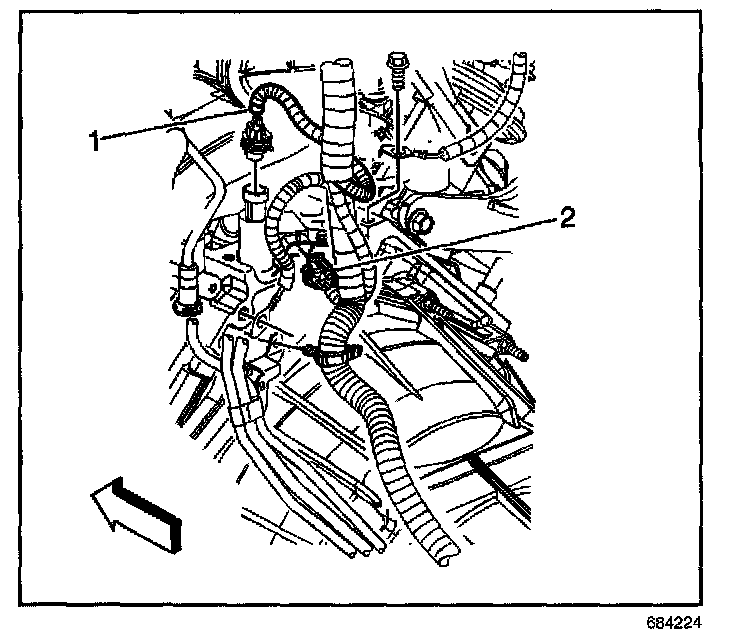 1
2
684224