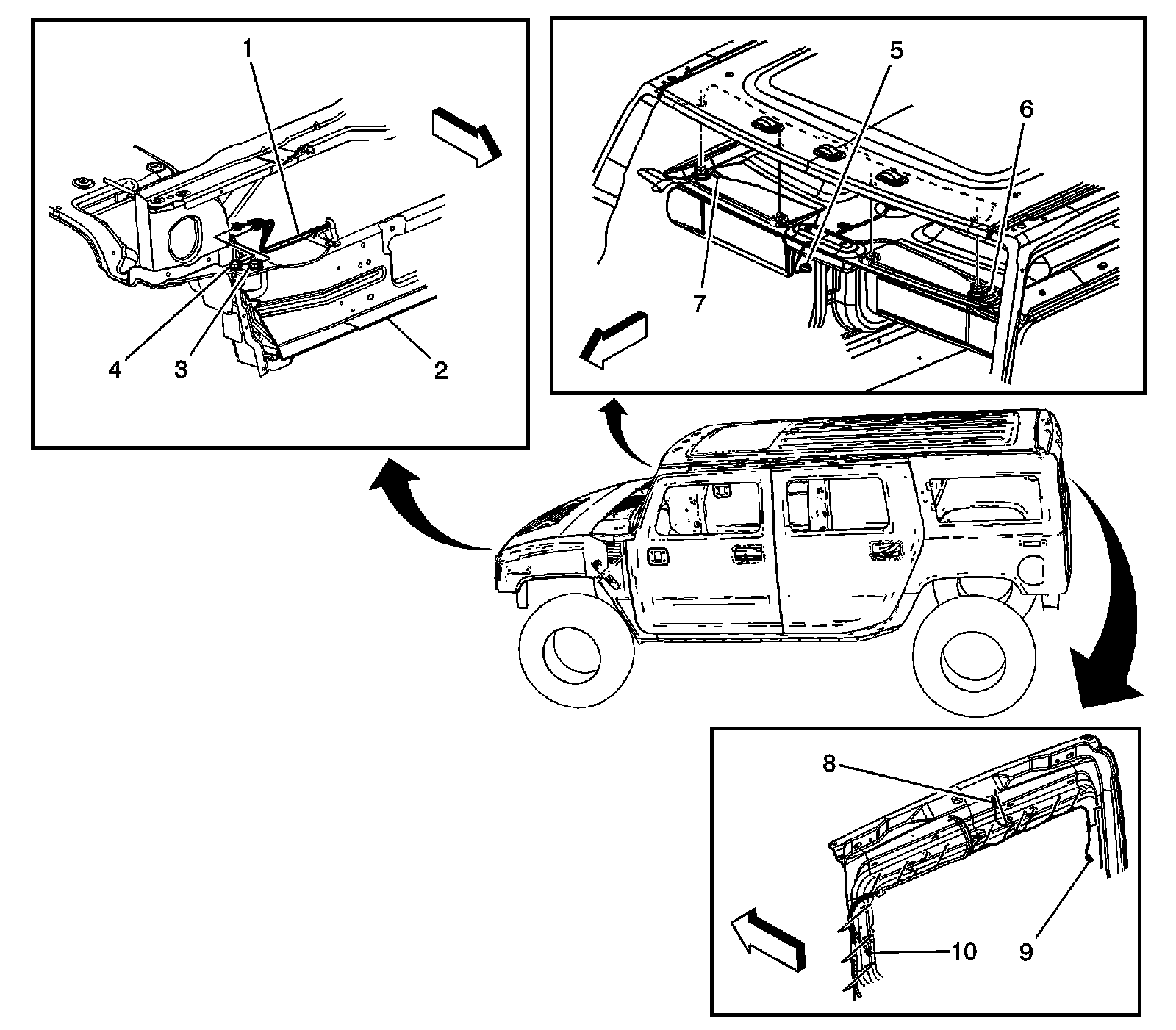 1
4
3
2
5
6
7
8
10
9