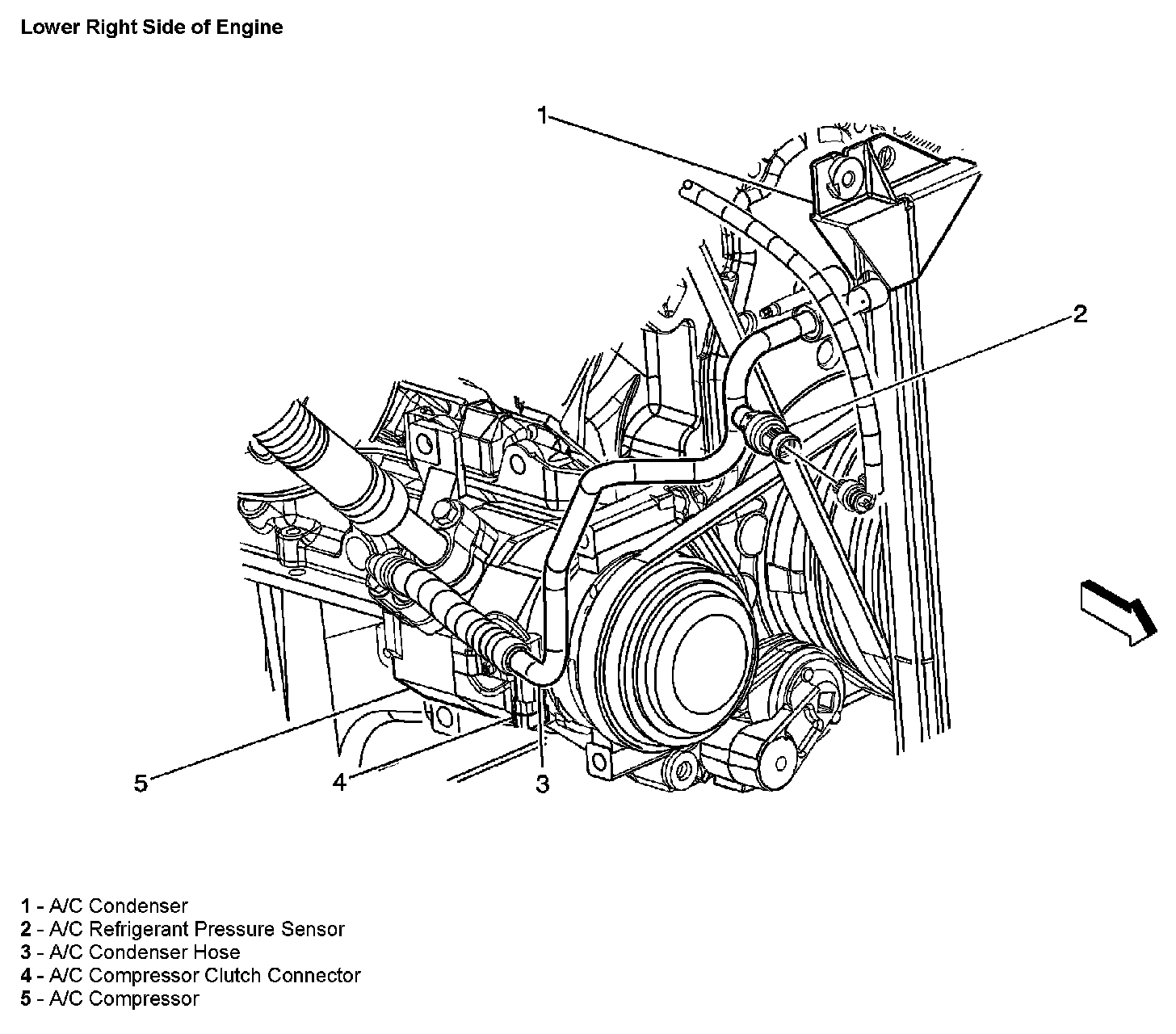 Lower Right Side of Engine

1

2

5

4

3

1 - A/C Condenser
2 - A/C Refrigerant Pressure Sensor
3 - A/C Condenser Hose
4 - A/C Compressor Clutch Connector
5 - A/C Compressor