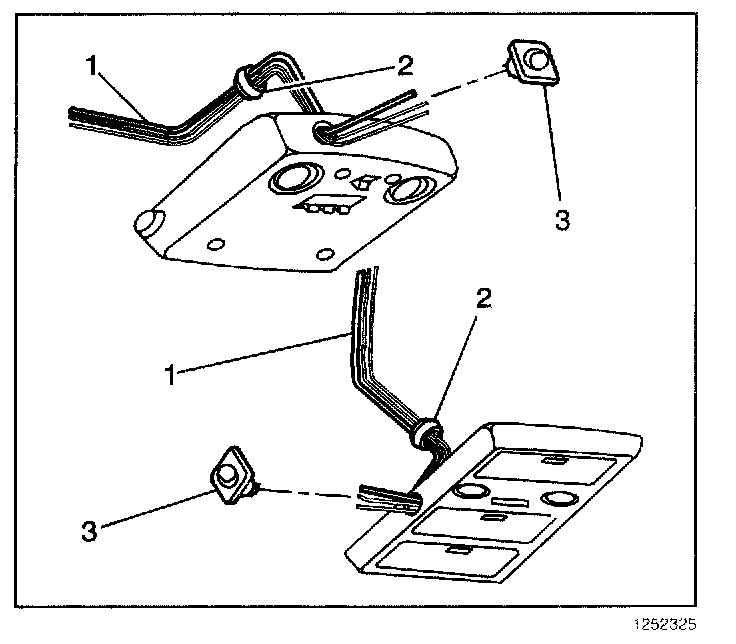 1
2
3
2
1
3
1252325