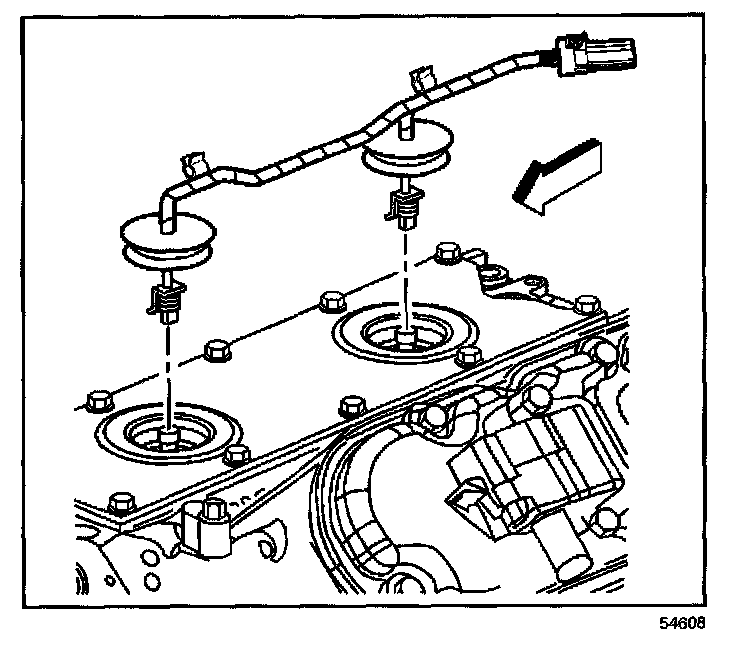 54608