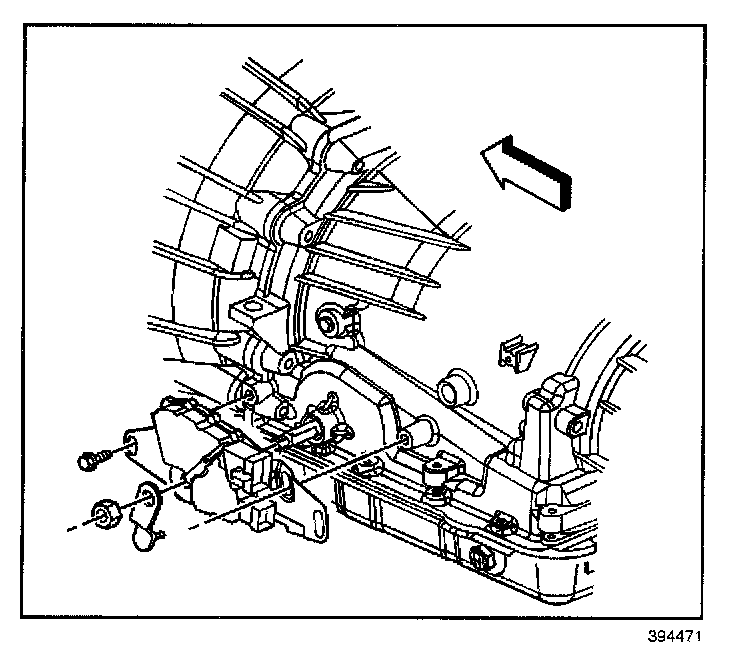 394471