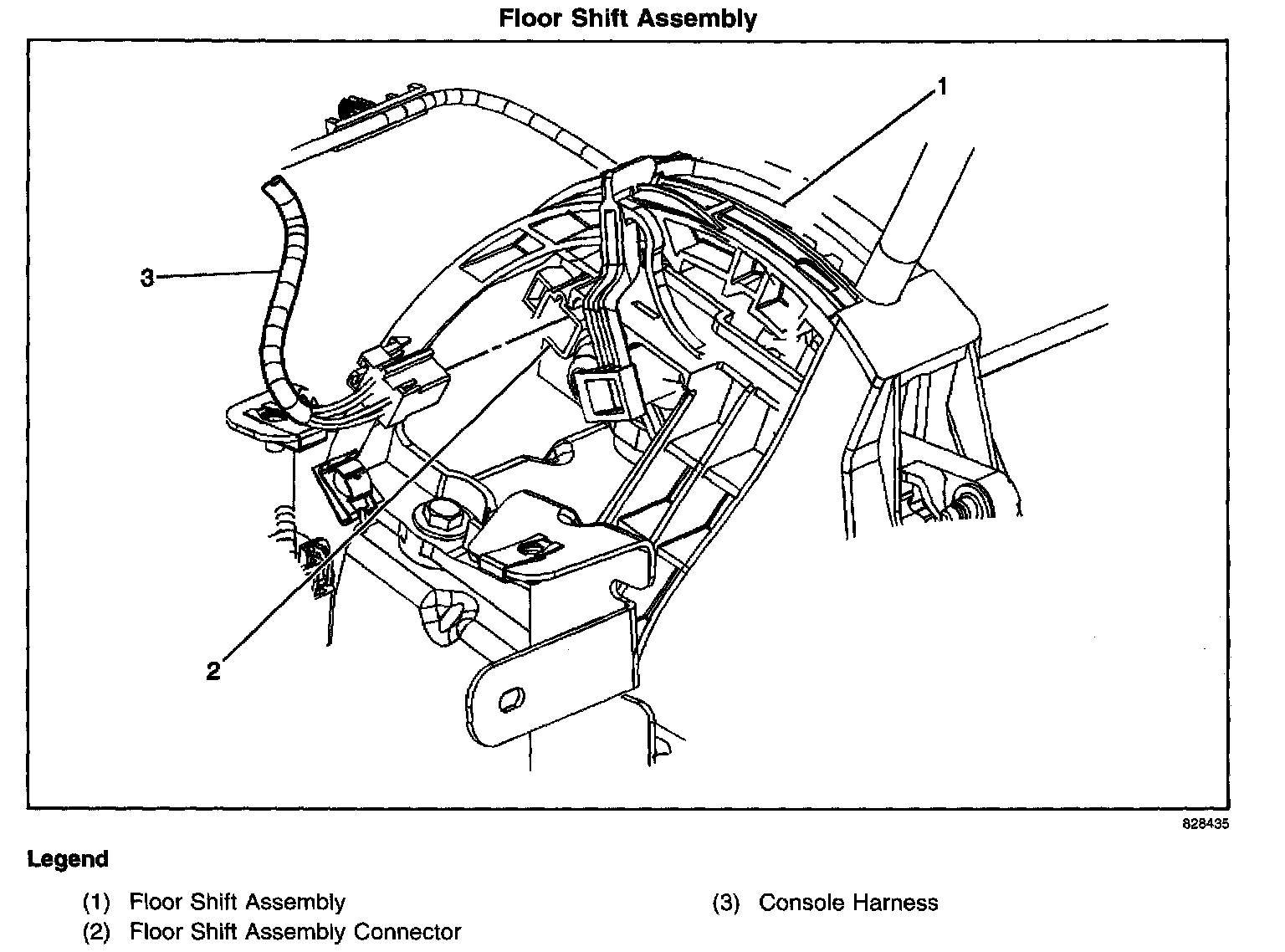 Floor Shift Assembly

1

3

2

828435

Legend

(1) Floor Shift Assembly
(2) Floor Shift Assembly Connector

(3) Console Harness